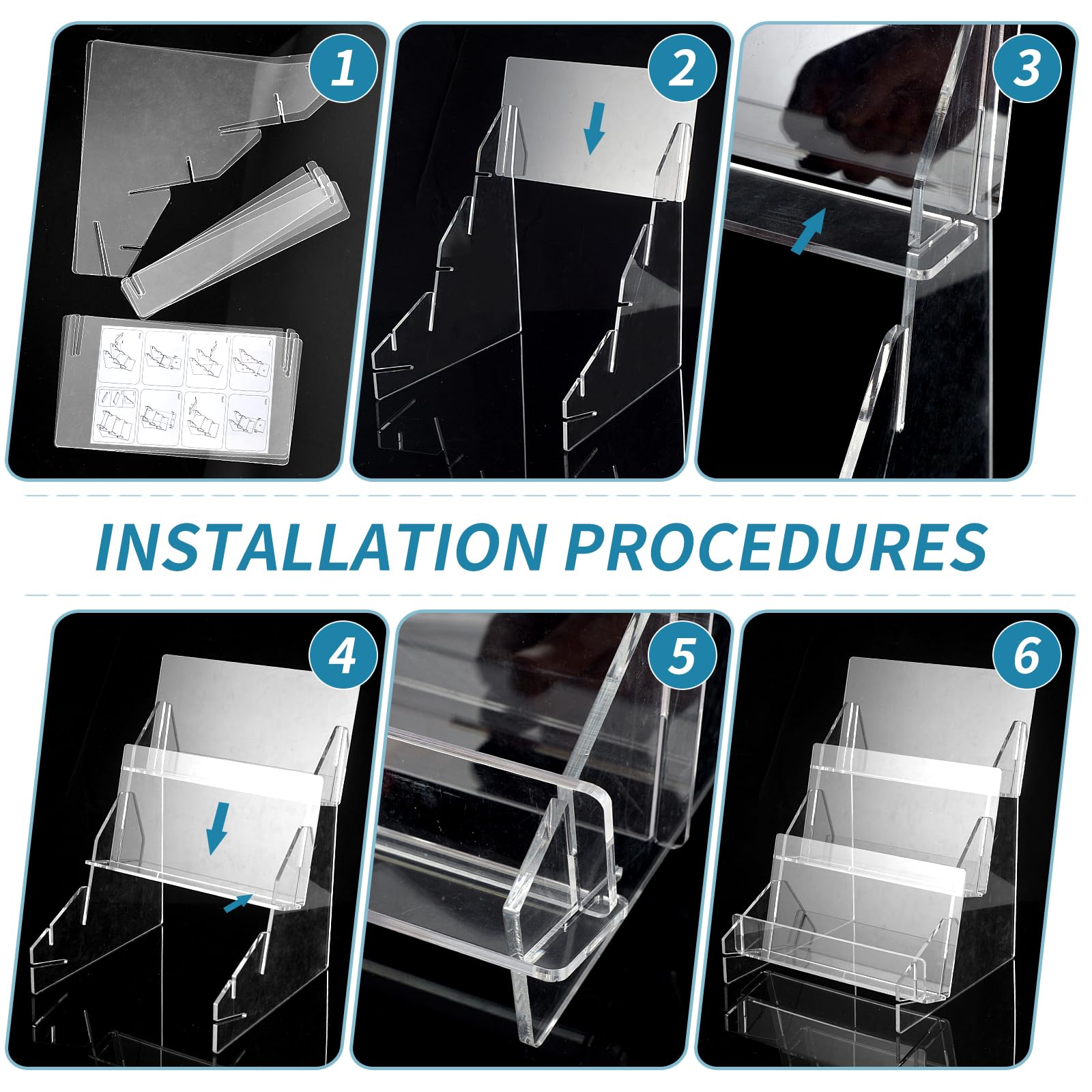 1

2

3

INSTALLATION PROCEDURES

4

5

6