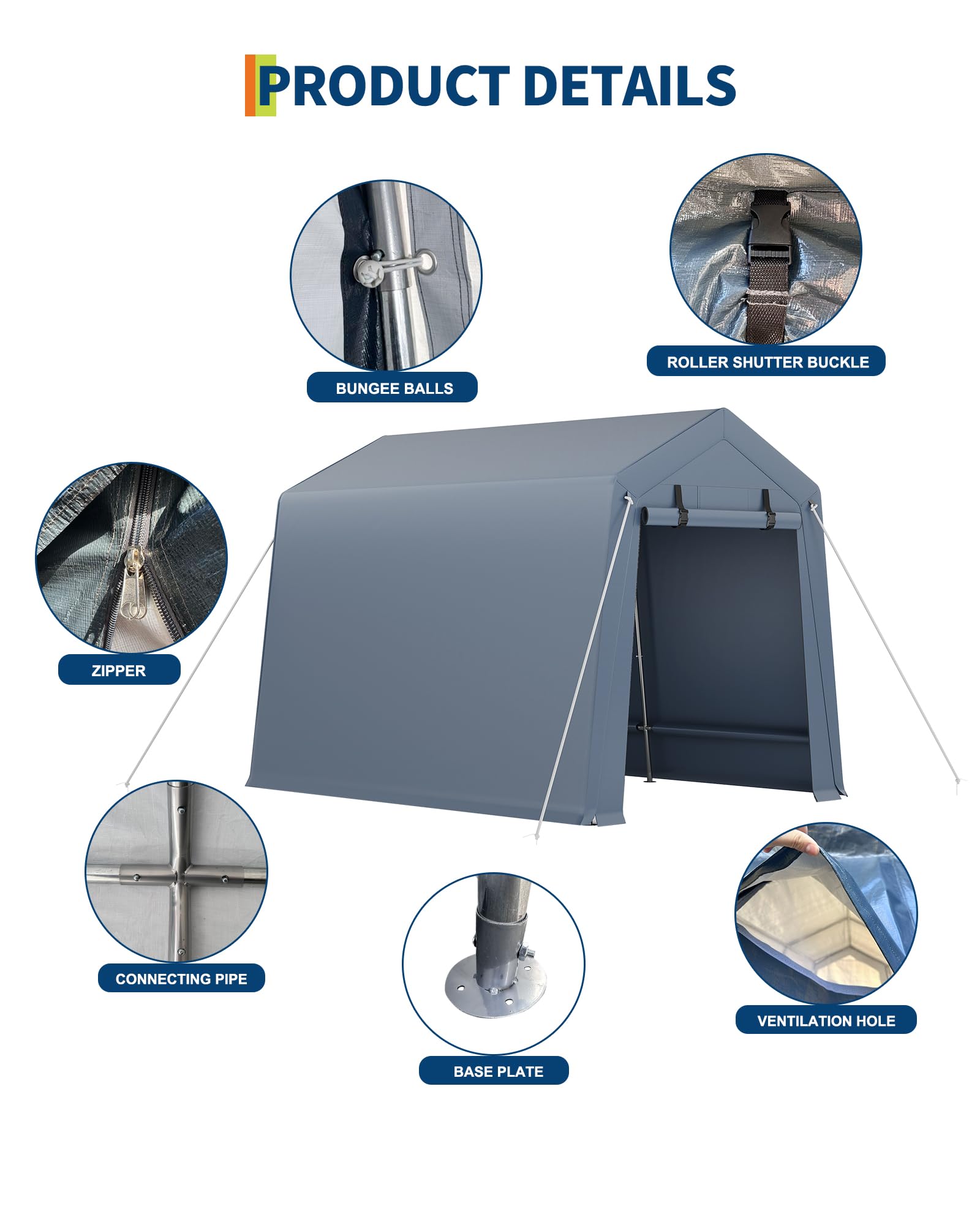 PRODUCT DETAILS

BUNGEE BALLS

ROLLER SHUTTER BUCKLE

ZIPPER

CONNECTING PIPE

BASE PLATE

VENTILATION HOLE