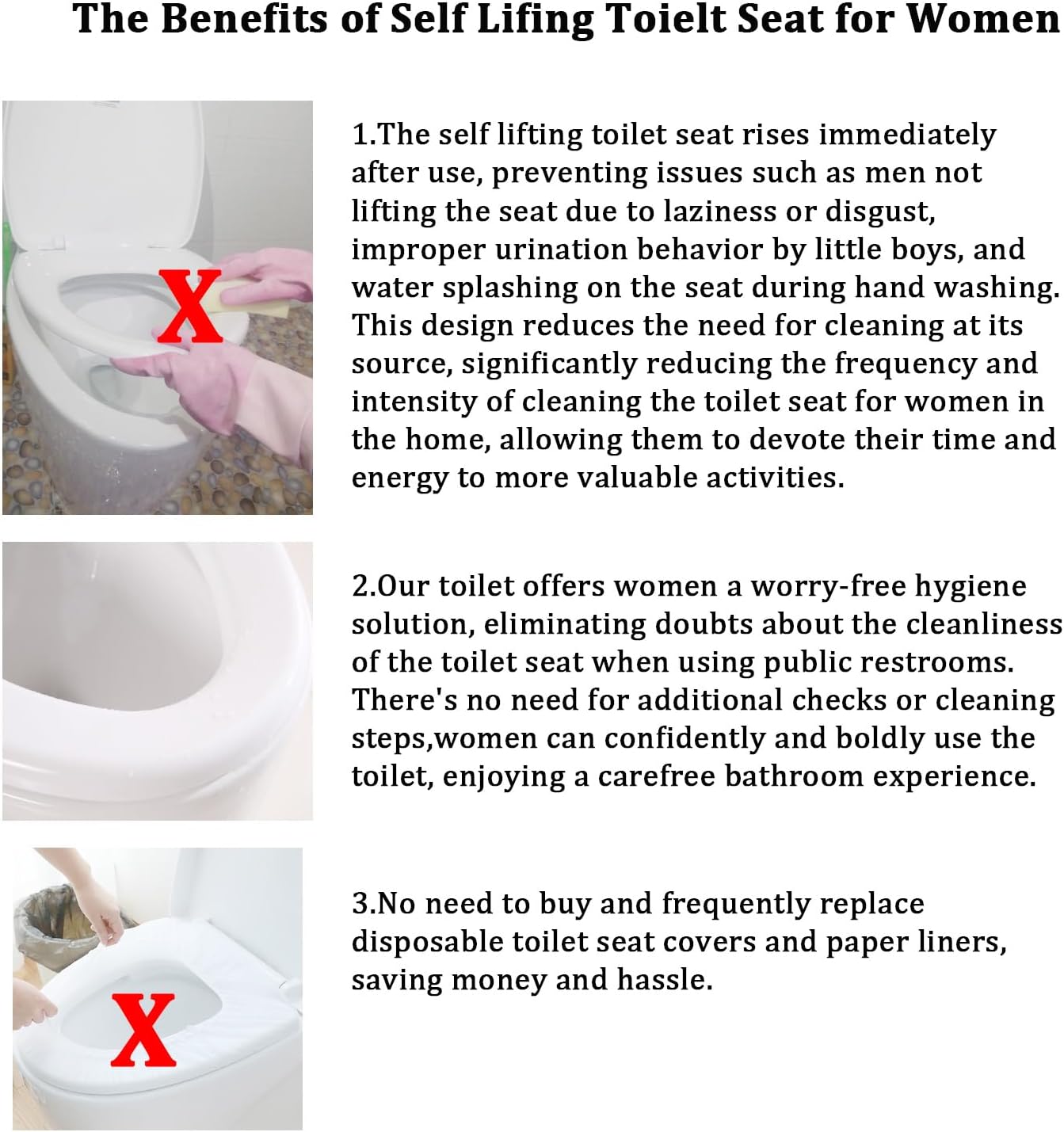 The Benefits of Self Lifing Toielt Seat for Women

X

1.The self lifting toilet seat rises immediately after use, preventing issues such as men not lifting the seat due to laziness or disgust, improper urination behavior by little boys, and water splashing on the seat during hand washing. This design reduces the need for cleaning at its source, significantly reducing the frequency and intensity of cleaning the toilet seat for women in the home, allowing them to devote their time and energy to more valuable activities.

2.Our toilet offers women a worry-free hygiene solution, eliminating doubts about the cleanliness of the toilet seat when using public restrooms. There's no need for additional checks or cleaning steps,women can confidently and boldly use the toilet, enjoying a carefree bathroom experience.

X

3.No need to buy and frequently replace disposable toilet seat covers and paper liners, saving money and hassle.