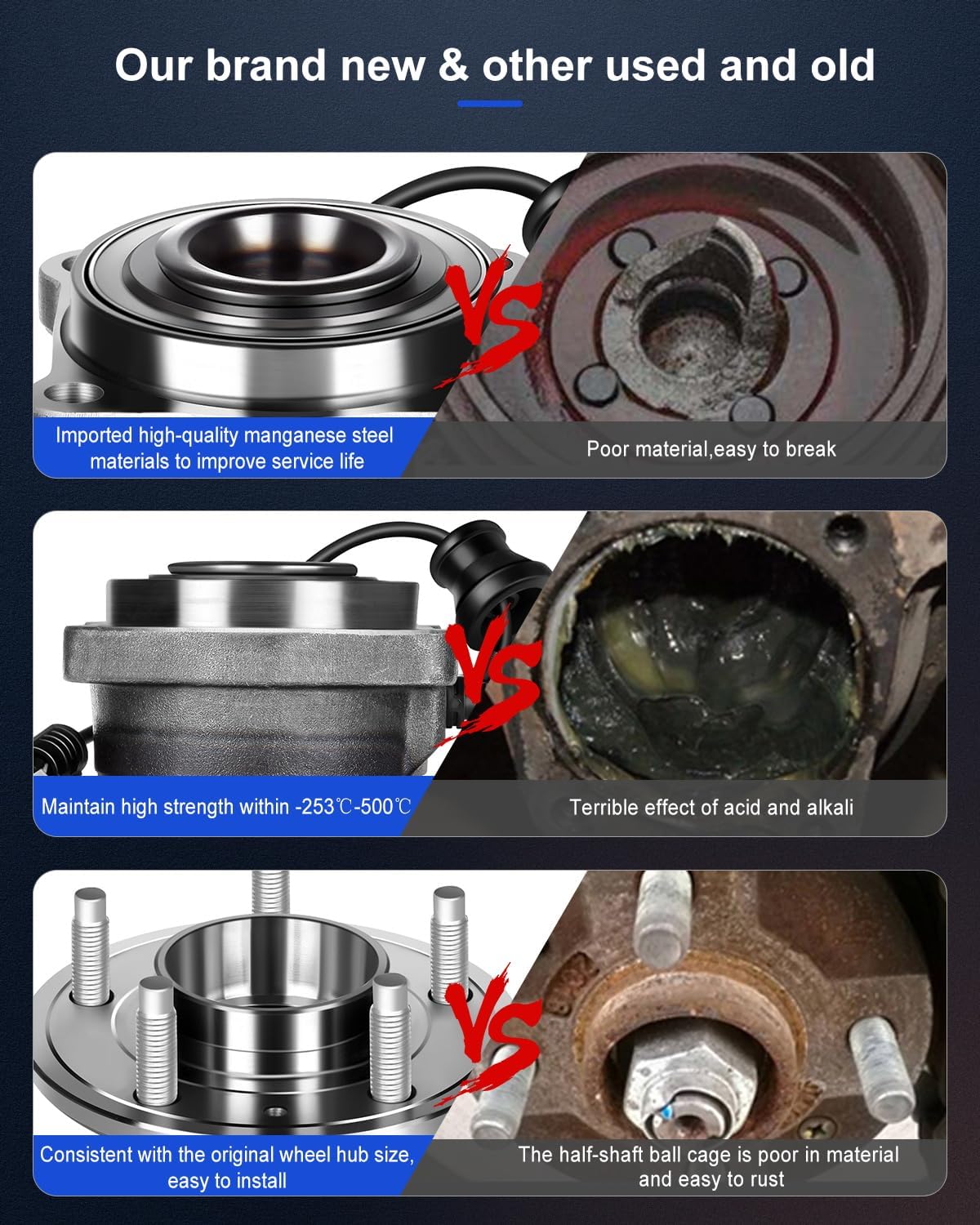 Our brand new & other used and old

VS

Imported high-quality manganese steel materials to improve service life

Poor material,easy to break

VS

Maintain high strength within -253℃-500℃

Terrible effect of acid and alkali

VS

Consistent with the original wheel hub size, easy to install

The half-shaft ball cage is poor in material and easy to rust