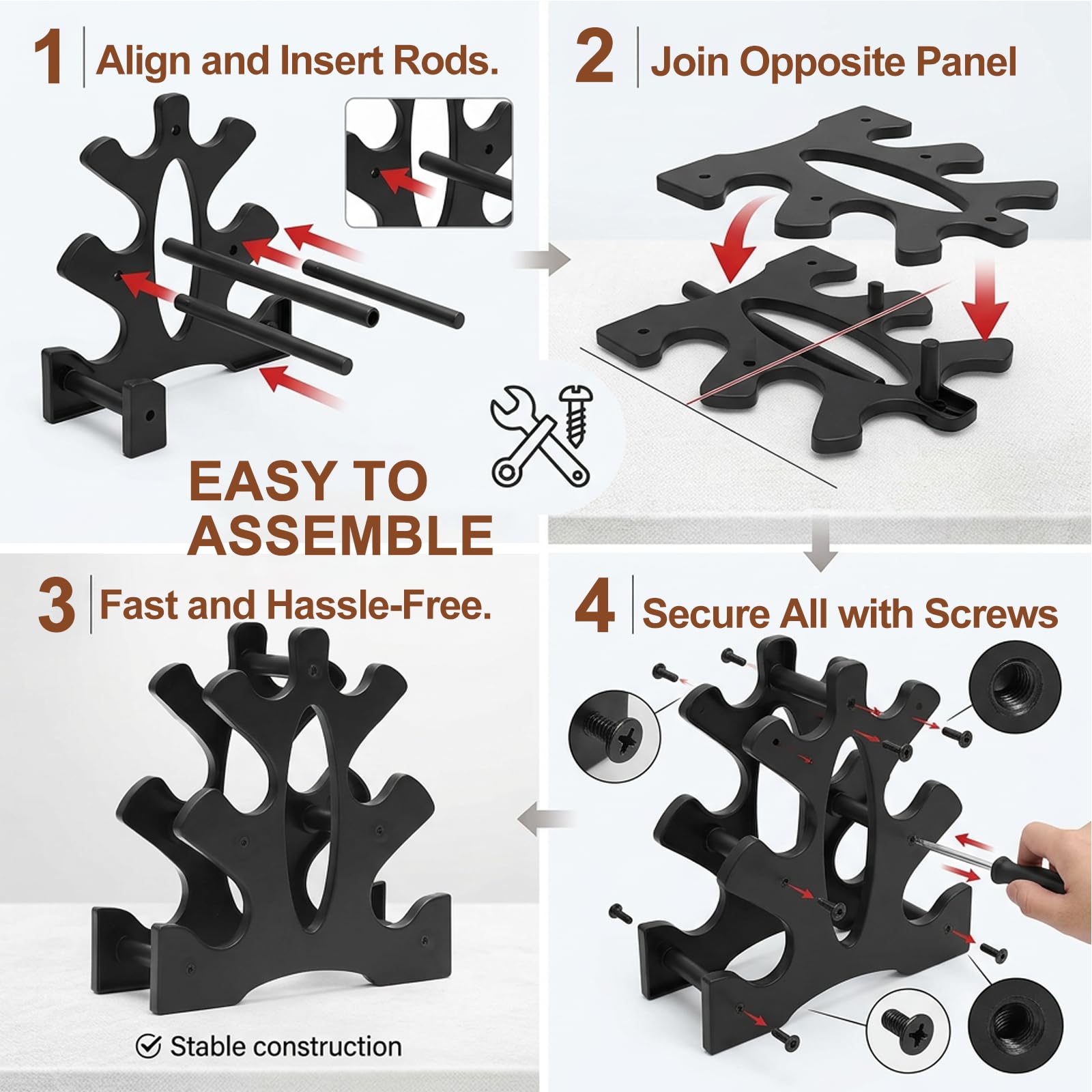 1 Align and Insert Rods.

2 Join Opposite Panel

EASY TO ASSEMBLE

3 Fast and Hassle-Free.

4 Secure All with Screws

Stable construction