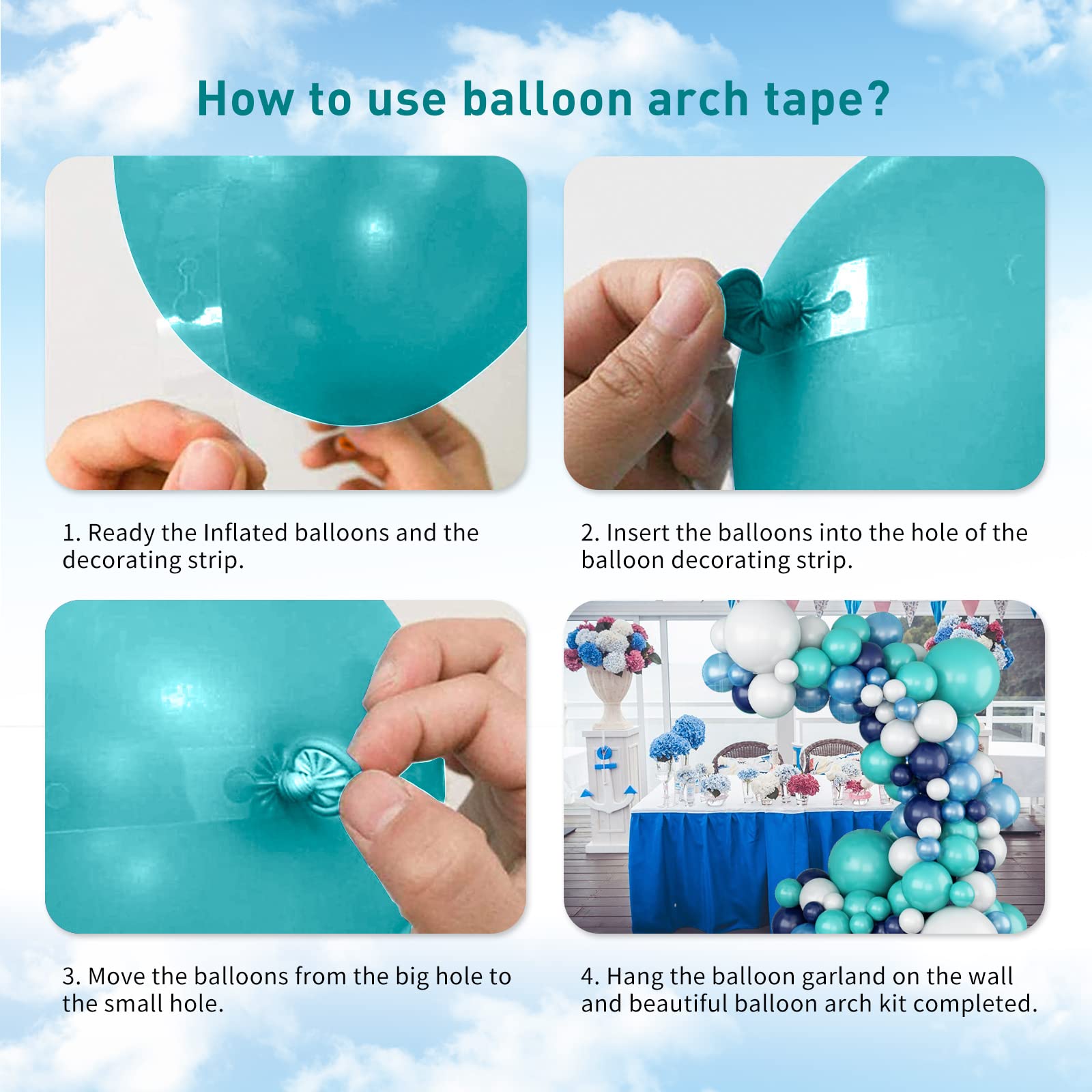 How to use balloon arch tape?

1. Ready the Inflated balloons and the decorating strip.

2. Insert the balloons into the hole of the balloon decorating strip.

3. Move the balloons from the big hole to the small hole.

4. Hang the balloon garland on the wall and beautiful balloon arch kit completed.