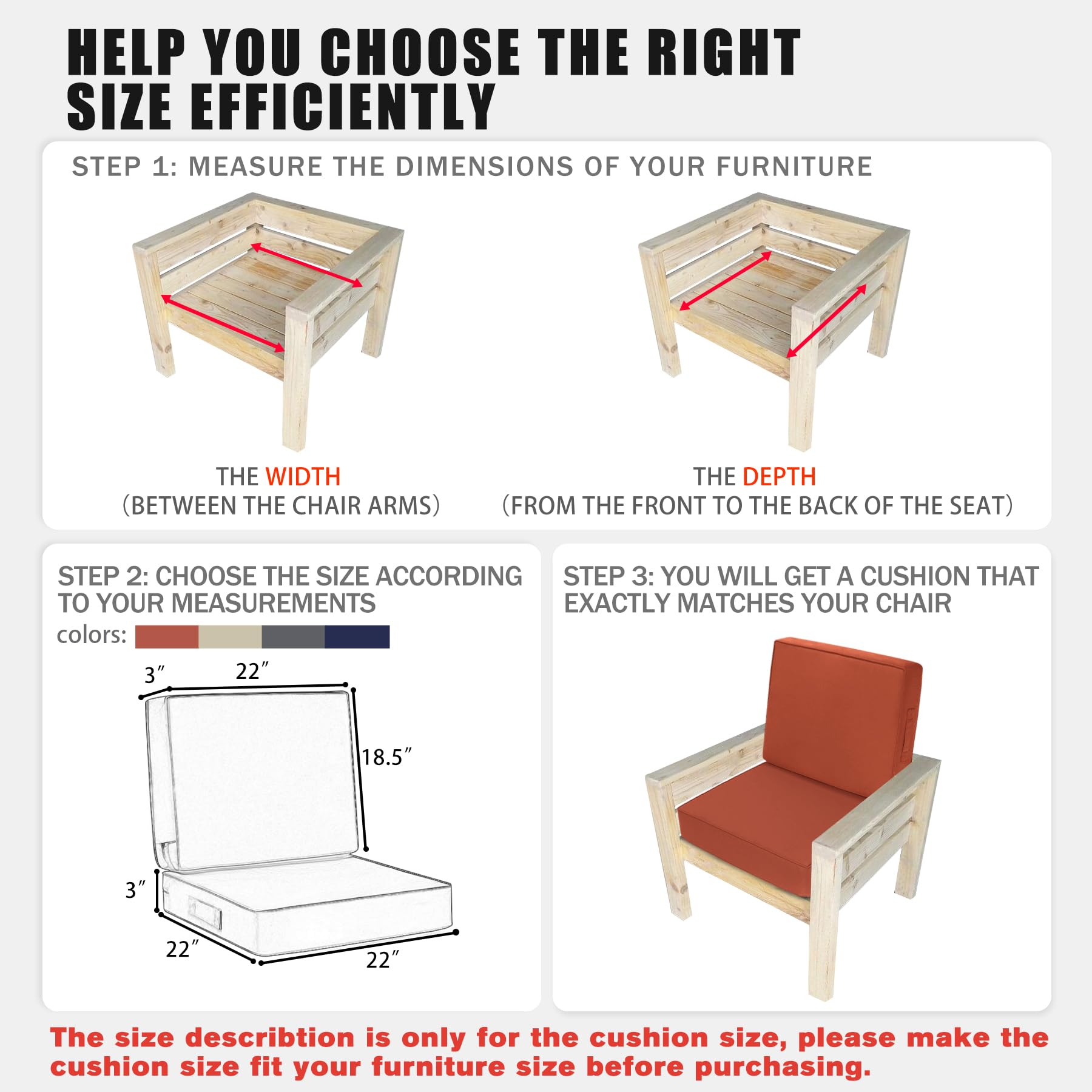 HELP YOU CHOOSE THE RIGHT SIZE EFFICIENTLY

STEP 1: MEASURE THE DIMENSIONS OF YOUR FURNITURE

THE WIDTH
(BETWEEN THE CHAIR ARMS)

THE DEPTH
(FROM THE FRONT TO THE BACK OF THE SEAT)

STEP 2: CHOOSE THE SIZE ACCORDING TO YOUR MEASUREMENTS

colors:

3″
22″
18.5″
3″
22″
22″

STEP 3: YOU WILL GET A CUSHION THAT EXACTLY MATCHES YOUR CHAIR

The size describtion is only for the cushion size, please make the cushion size fit your furniture size before purchasing.