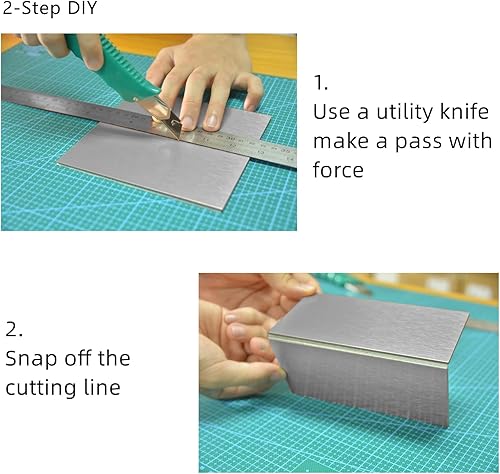 2-Step DIY

1.
Use a utility knife make a pass with force

2.
Snap off the cutting line