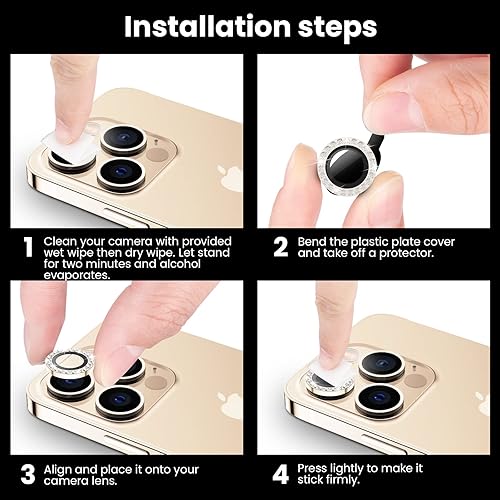 Installation steps

1 Clean your camera with provided wet wipe then dry wipe. Let stand for two minutes and alcohol evaporates.

2 Bend the plastic plate cover and take off a protector.

3 Align and place it onto your camera lens.

4 Press lightly to make it stick firmly.