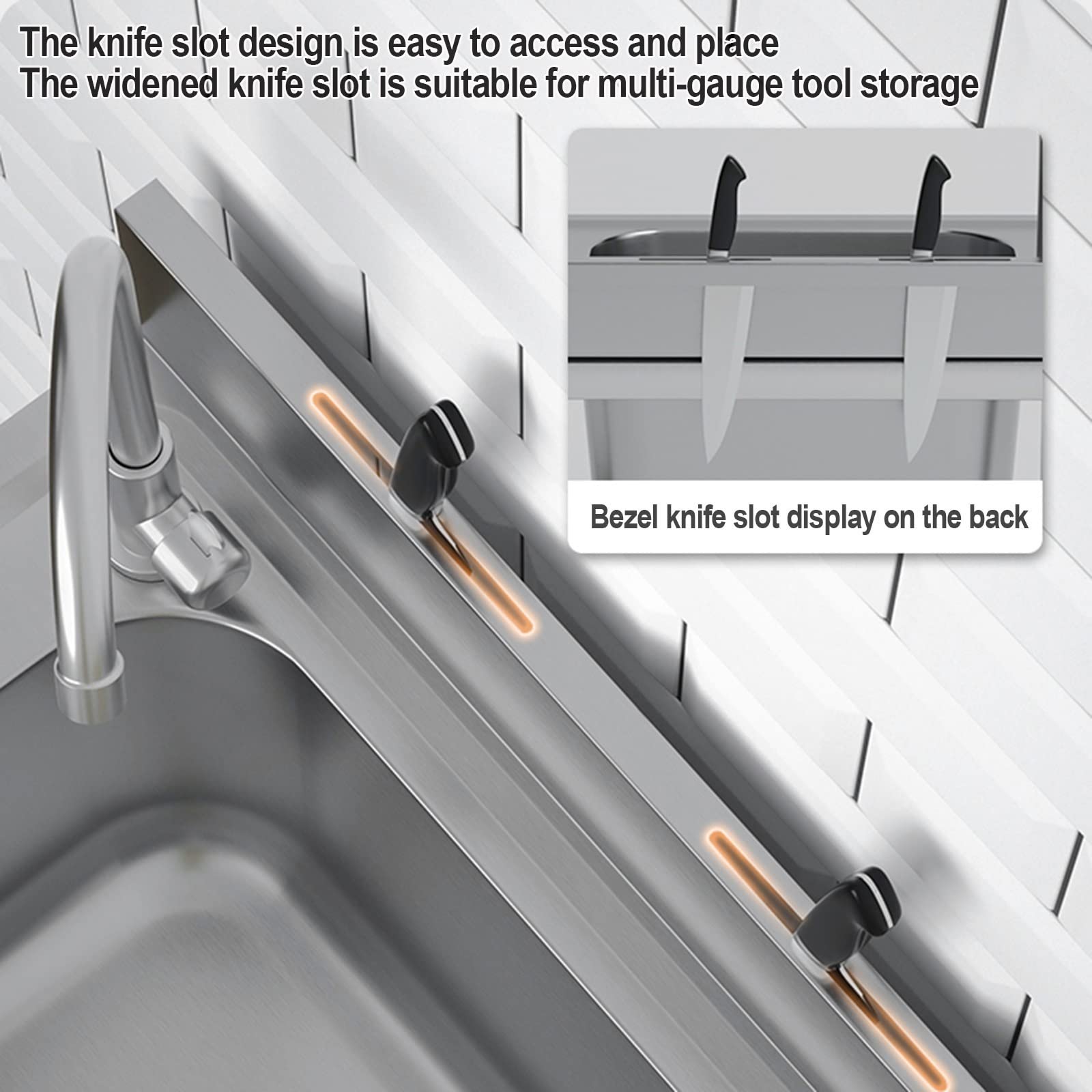 The knife slot design is easy to access and place
The widened knife slot is suitable for multi-gauge tool storage

Bezel knife slot display on the back