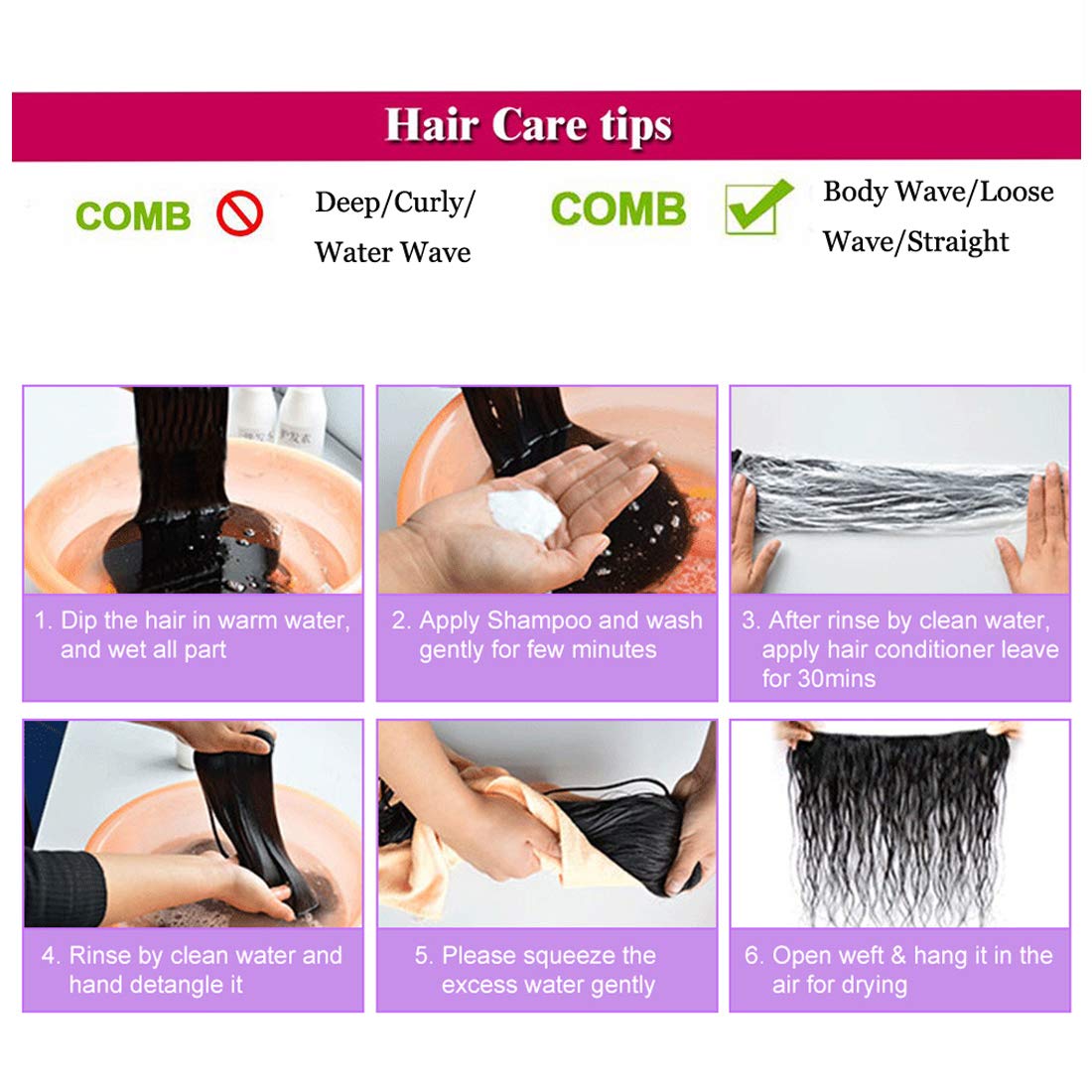 Hair Care tips

COMB

Deep/Curly/ Water Wave

COMB

Body Wave/Loose Wave/Straight

1. Dip the hair in warm water, and wet all part

2. Apply Shampoo and wash gently for few minutes

3. After rinse by clean water, apply hair conditioner leave for 30mins

4. Rinse by clean water and hand detangle it

5. Please squeeze the excess water gently

6. Open weft & hang it in the air for drying