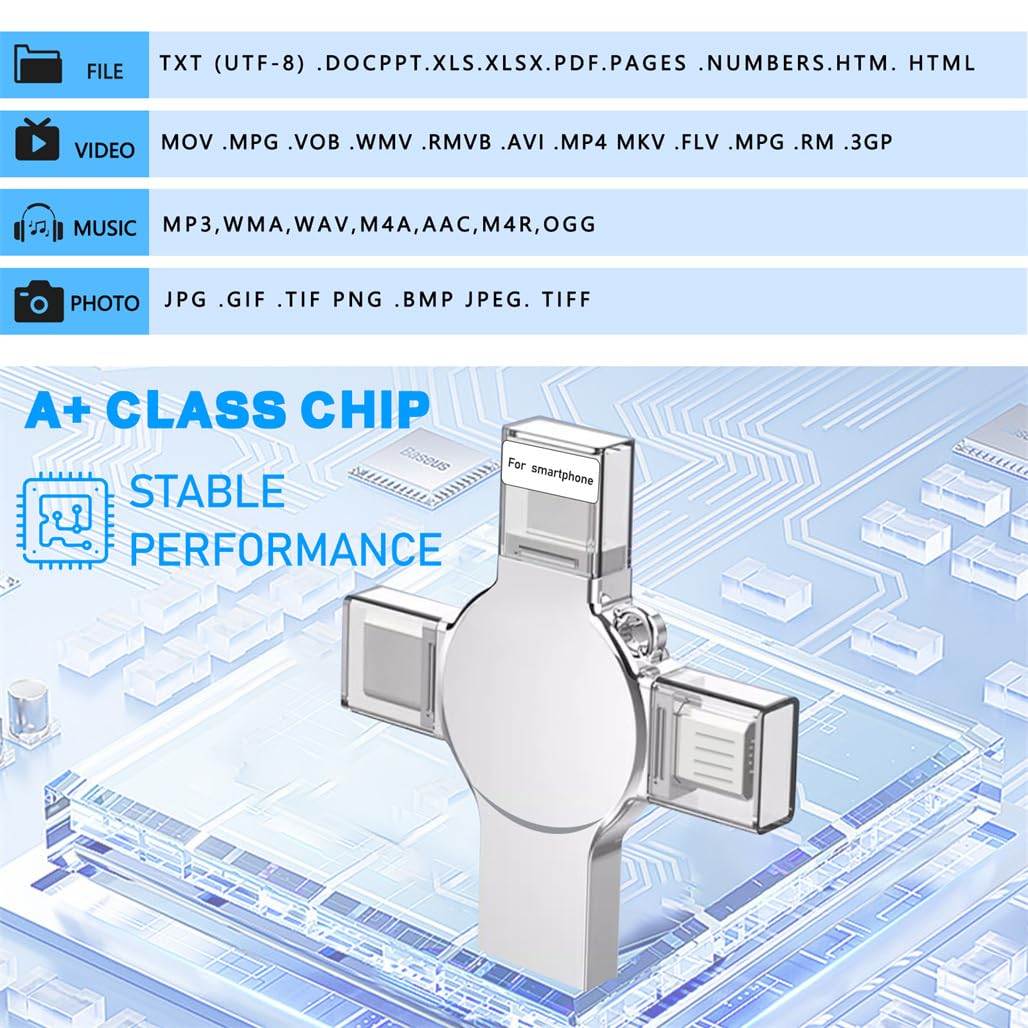 FILE TXT (UTF-8) .DOCPPT.XLS.XLSX.PDF.PAGES .NUMBERS.HTM. HTML

VIDEO MOV .MPG .VOB .WMV .RMVB .AVI .MP4 MKV .FLV .MPG .RM .3GP

MUSIC MP3,WMA,WAV,M4A,AAC,M4R,OGG

PHOTO JPG .GIF .TIF PNG .BMP JPEG. TIFF

A+ CLASS CHIP

STABLE PERFORMANCE

Baseus

For smartphone