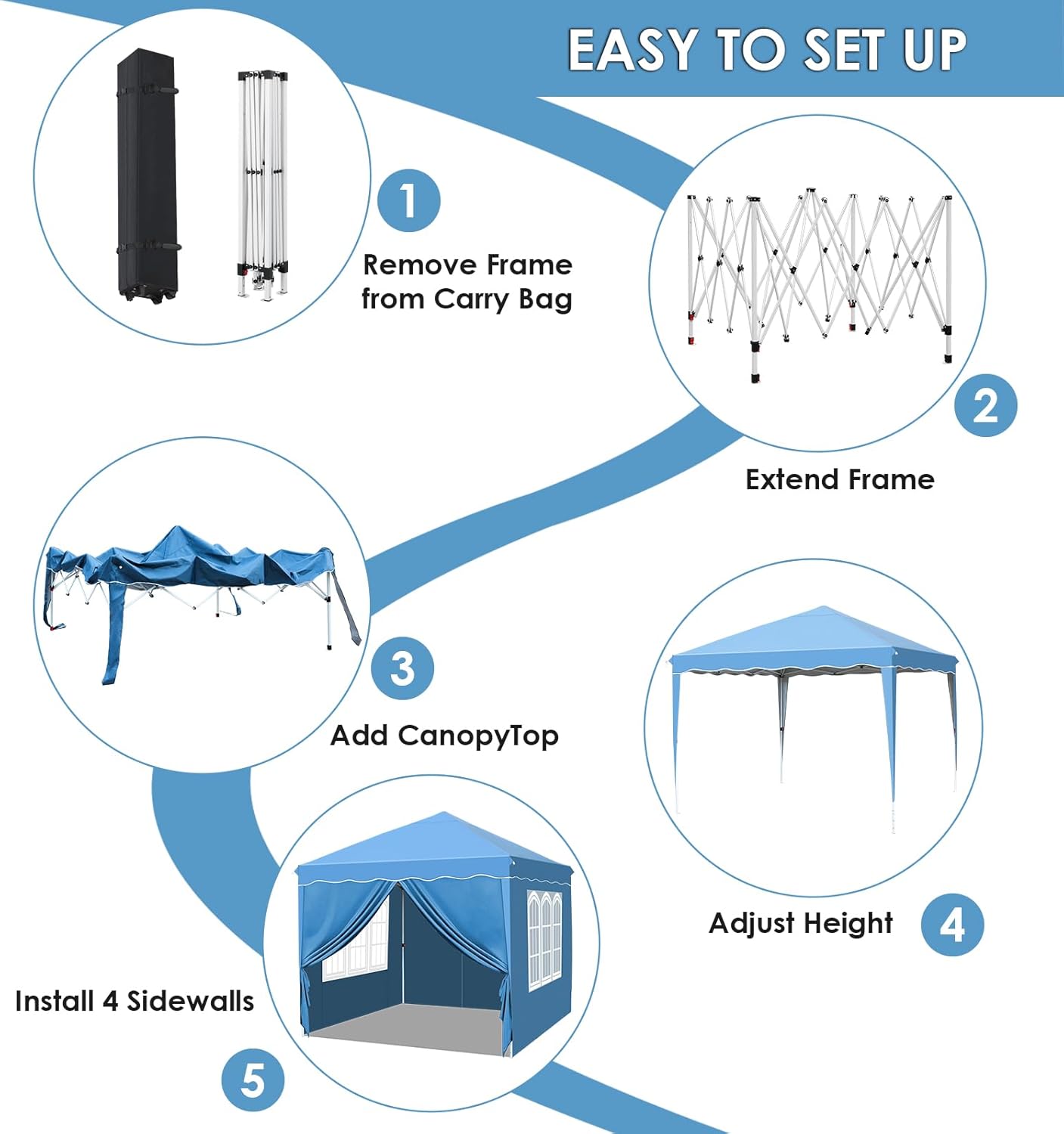 EASY TO SET UP

1

Remove Frame from Carry Bag

2

Extend Frame

3

Add CanopyTop

4

Adjust Height

Install 4 Sidewalls

5