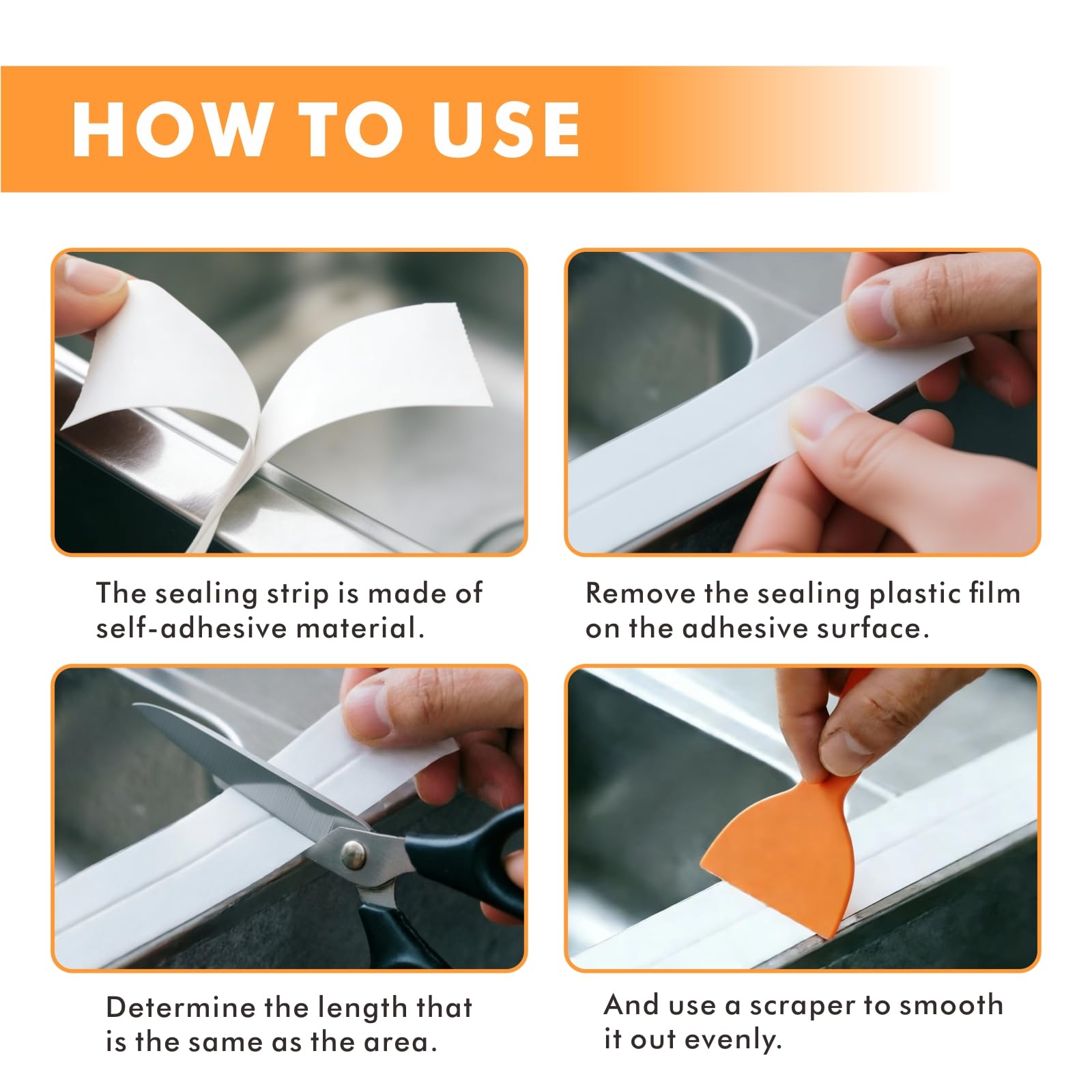 HOW TO USE

The sealing strip is made of self-adhesive material.

Remove the sealing plastic film on the adhesive surface.

Determine the length that is the same as the area.

And use a scraper to smooth it out evenly.