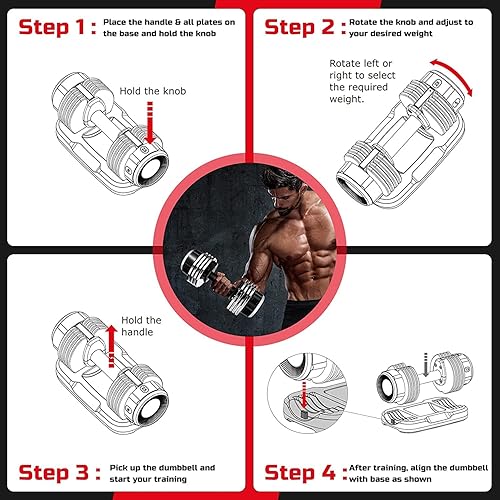 Step 1 : Place the handle & all plates on the base and hold the knob

Hold the knob

Step 2 : Rotate the knob and adjust to your desired weight

Rotate left or right to select the required weight.

Hold the handle

Step 3 : Pick up the dumbbell and start your training

Step 4 : After training, align the dumbbell with base as shown