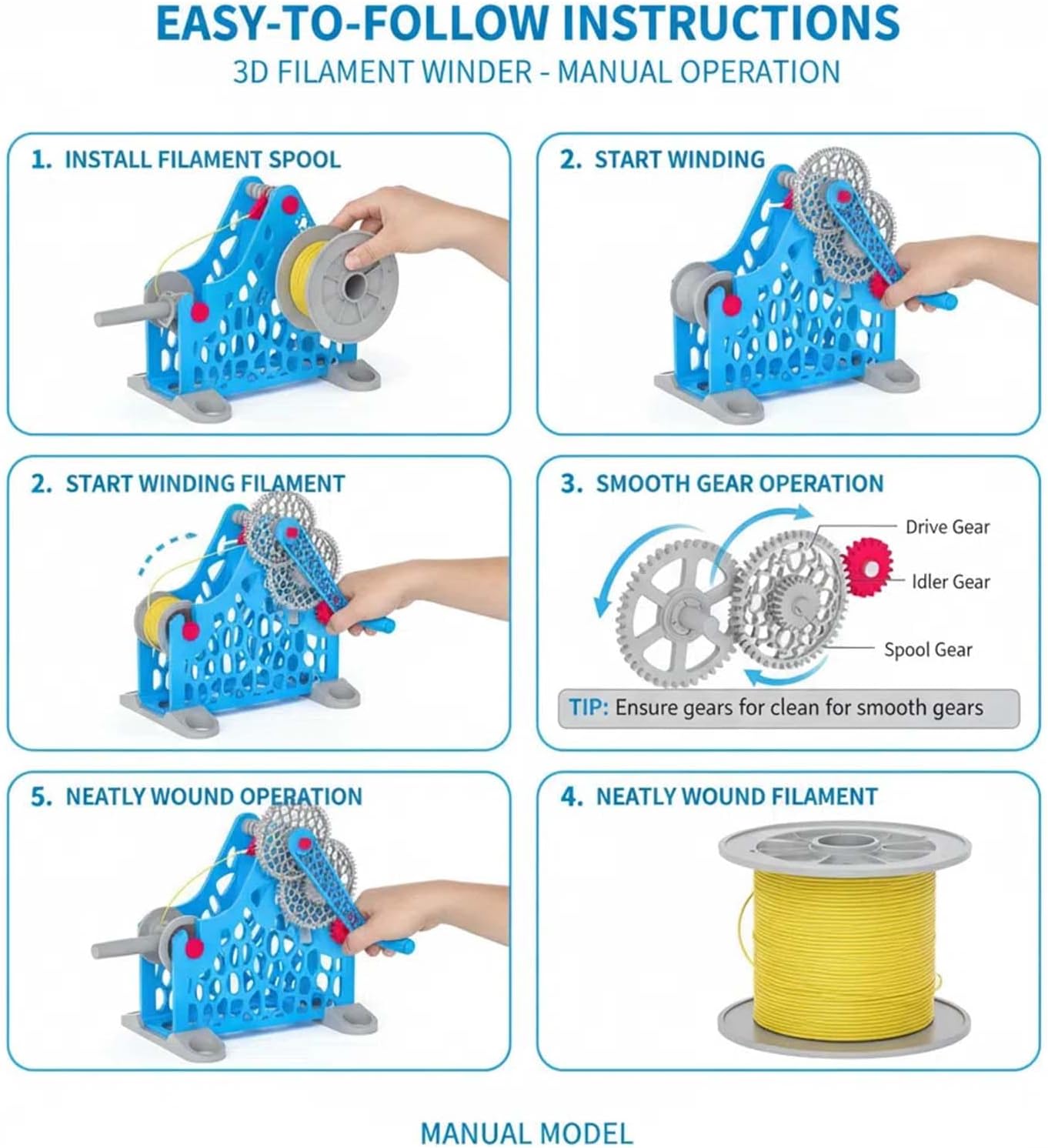 EASY-TO-FOLLOW INSTRUCTIONS

3D FILAMENT WINDER - MANUAL OPERATION

1. INSTALL FILAMENT SPOOL

2. START WINDING

2. START WINDING FILAMENT

3. SMOOTH GEAR OPERATION

Drive Gear

Idler Gear

Spool Gear

TIP: Ensure gears for clean for smooth gears

5. NEATLY WOUND OPERATION

4. NEATLY WOUND FILAMENT

MANUAL MODEL