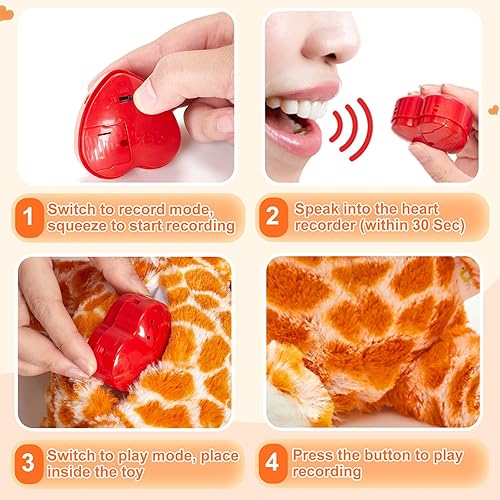 1 Switch to record mode, squeeze to start recording

2 Speak into the heart recorder (within 30 Sec)

3 Switch to play mode, place inside the toy

4 Press the button to play recording