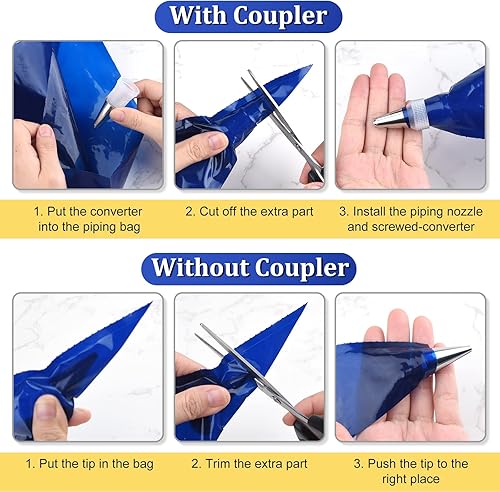 With Coupler

1. Put the converter into the piping bag

2. Cut off the extra part

3. Install the piping nozzle and screwed-converter

Without Coupler

1. Put the tip in the bag

2. Trim the extra part

3. Push the tip to the right place