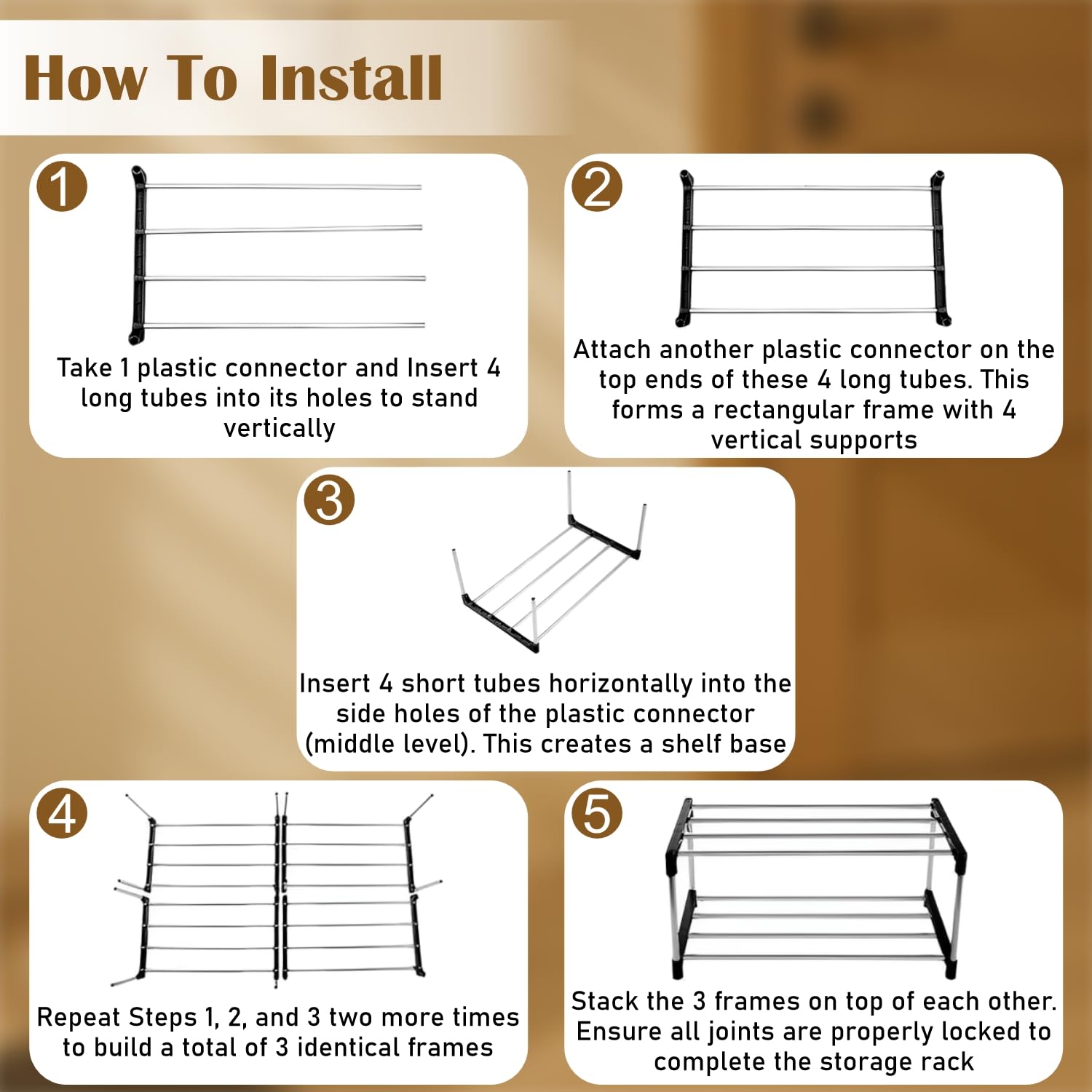 How To Install

1

Take 1 plastic connector and Insert 4 long tubes into its holes to stand vertically

2

Attach another plastic connector on the top ends of these 4 long tubes. This forms a rectangular frame with 4 vertical supports

3

Insert 4 short tubes horizontally into the side holes of the plastic connector (middle level). This creates a shelf base

4

Repeat Steps 1, 2, and 3 two more times to build a total of 3 identical frames

5

Stack the 3 frames on top of each other. Ensure all joints are properly locked to complete the storage rack