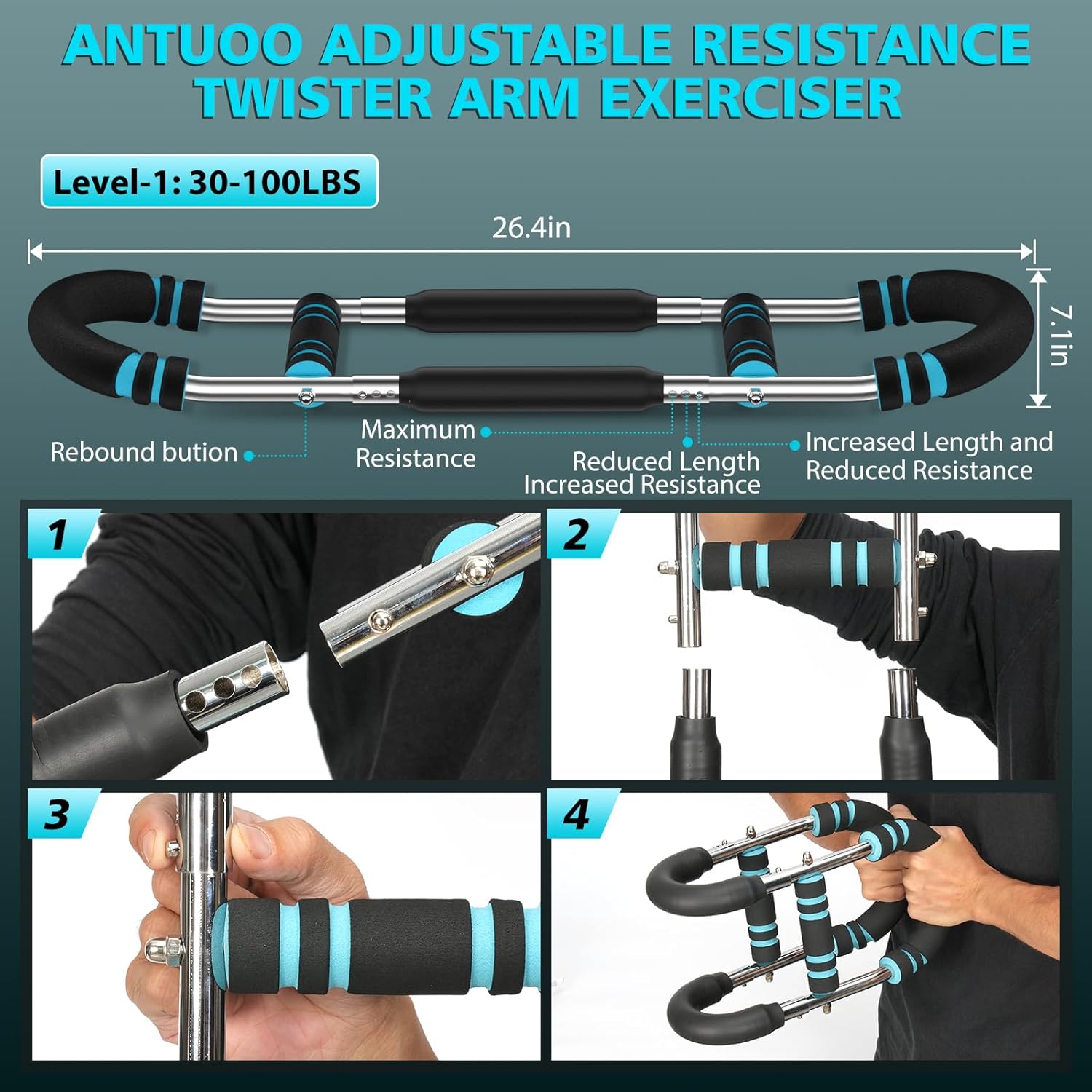 ANTUOO ADJUSTABLE RESISTANCE TWISTER ARM EXERCISER

Level-1: 30-100LBS

26.4in

7.1in

Rebound bution

Maximum Resistance

Reduced Length Increased Resistance

Increased Length and Reduced Resistance

1

2

3

4