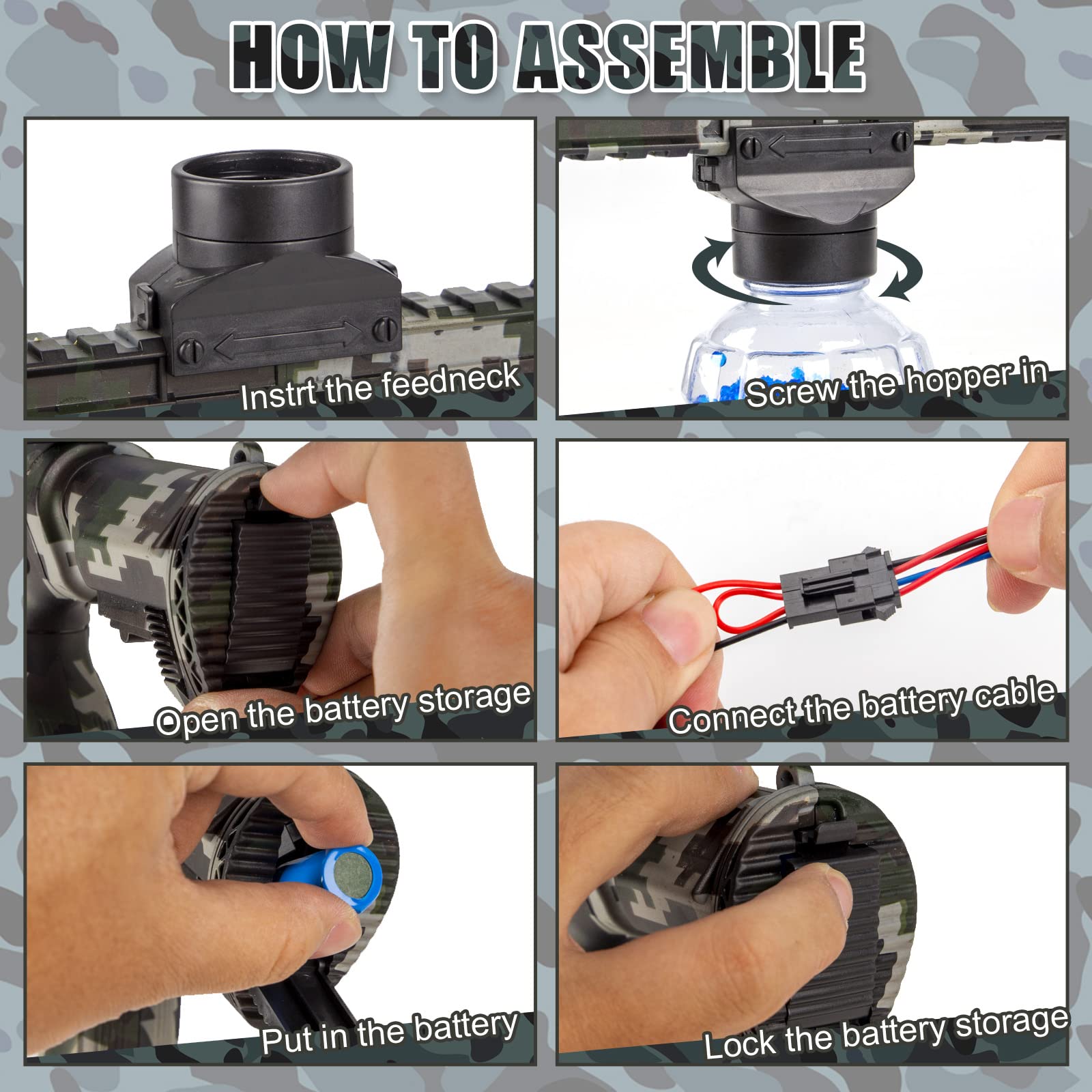 HOW TO ASSEMBLE

Instrt the feedneck

Screw the hopper in

Open the battery storage

Connect the battery cable

Put in the battery

Lock the battery storage