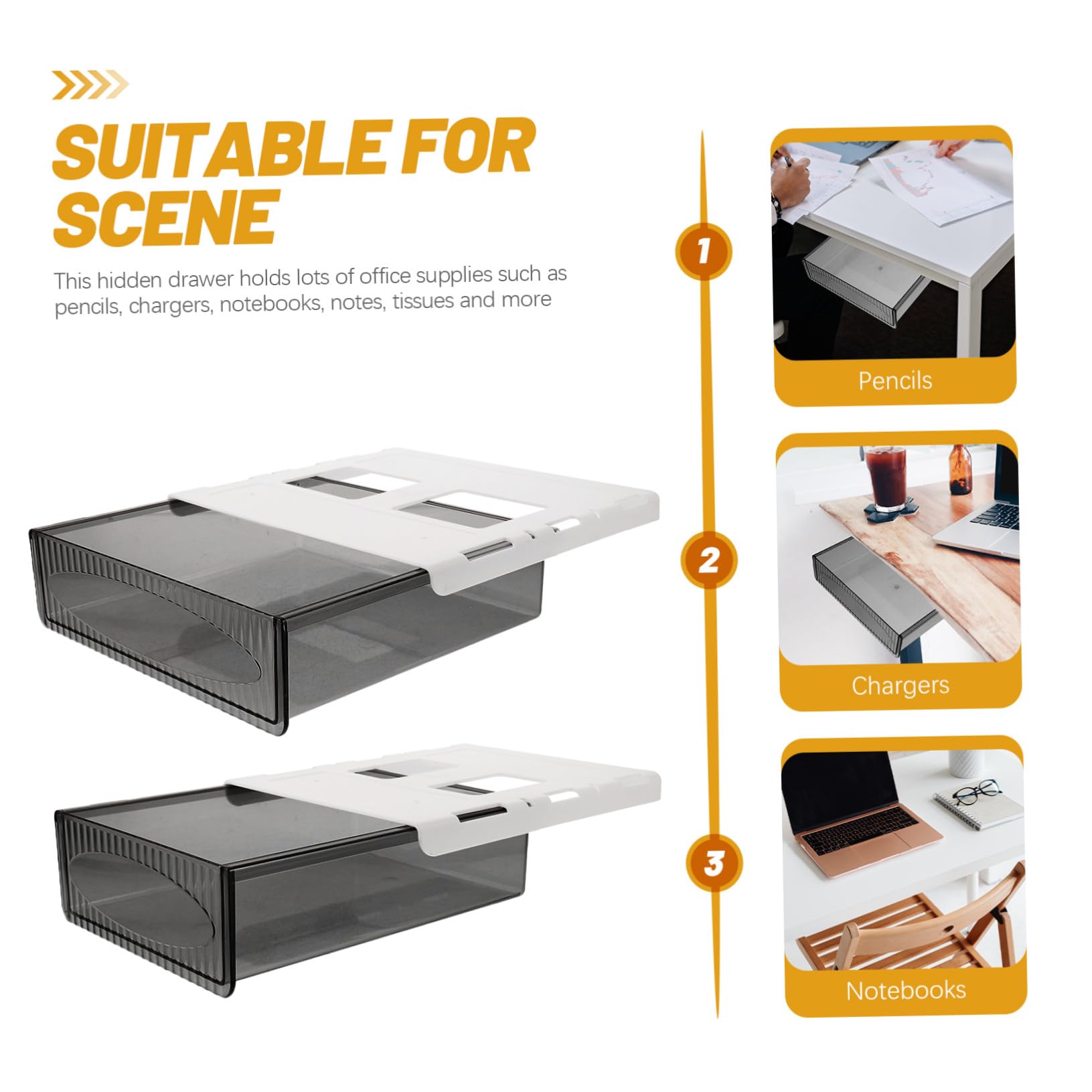 SUITABLE FOR SCENE

This hidden drawer holds lots of office supplies such as pencils, chargers, notebooks, notes, tissues and more

1

Pencils

2

Chargers

3

Notebooks