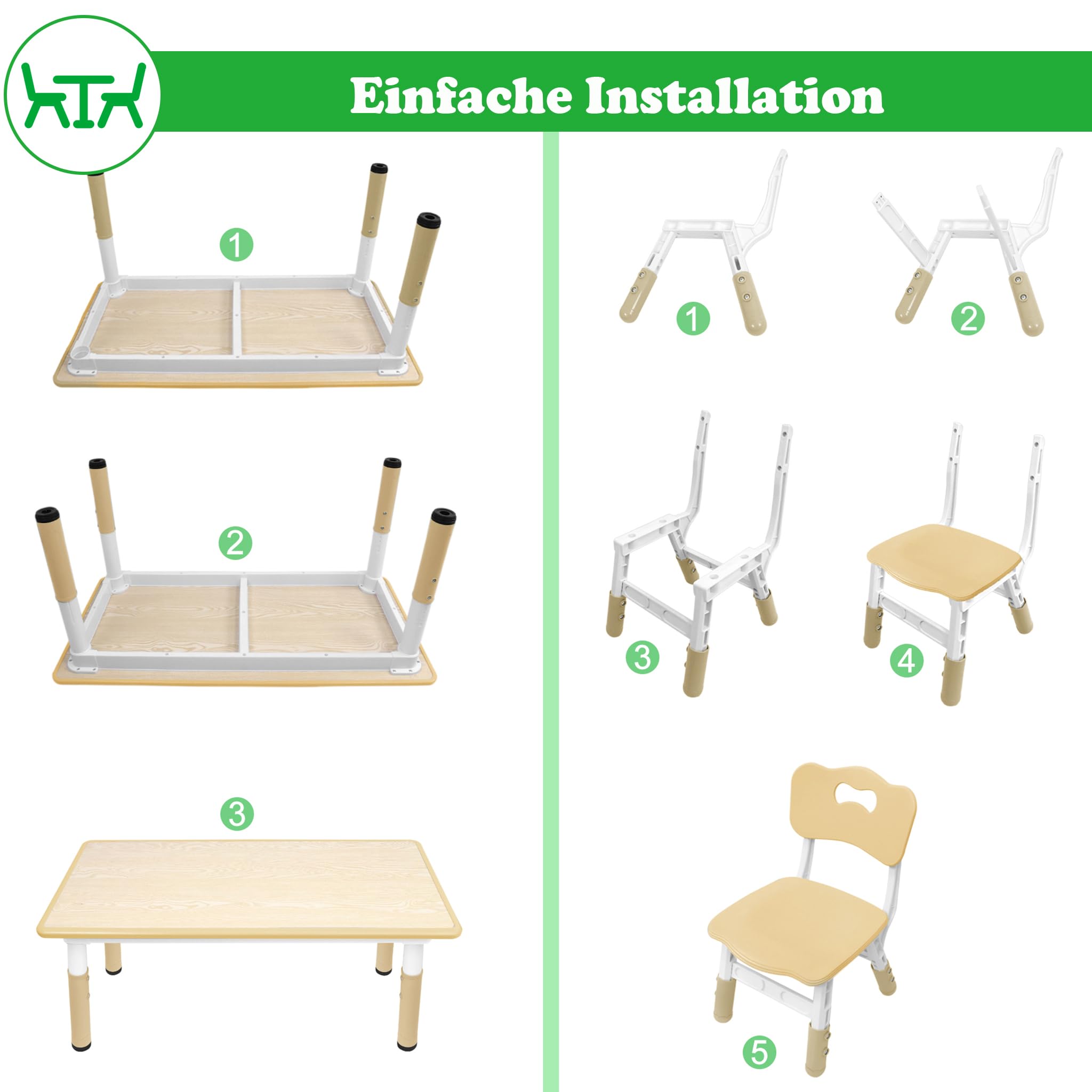 Einfache Installation

1

2

3

1

2

3

4

5