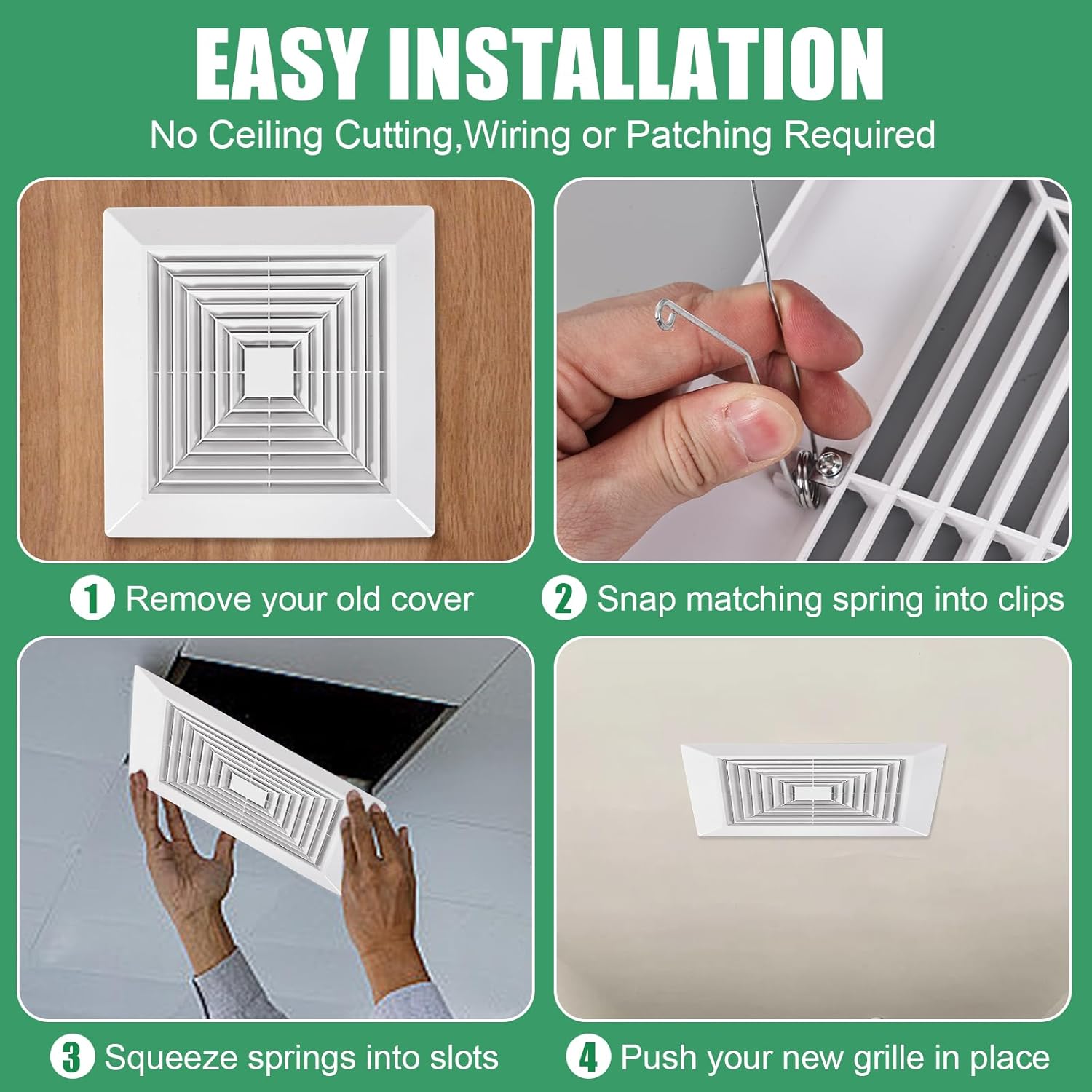 EASY INSTALLATION

No Ceiling Cutting,Wiring or Patching Required

1 Remove your old cover

2 Snap matching spring into clips

3 Squeeze springs into slots

4 Push your new grille in place