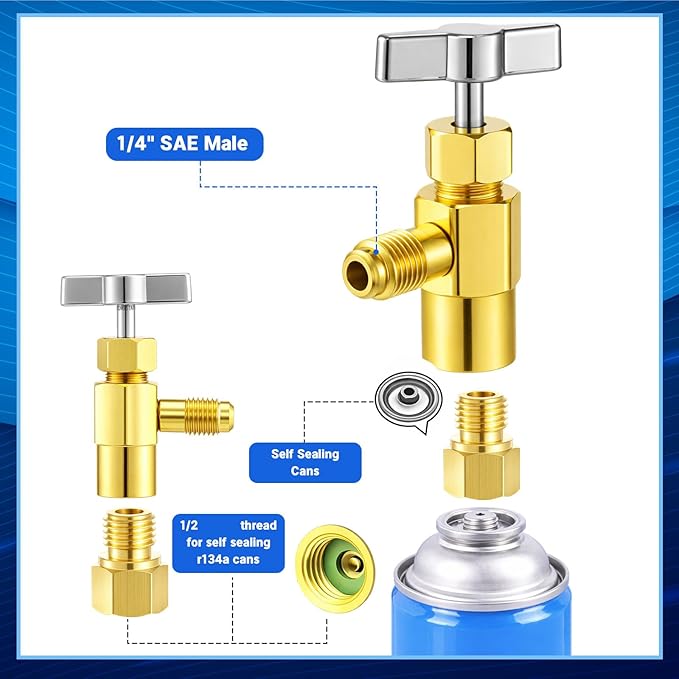 1/4" SAE Male

Self Sealing Cans

1/2 thread for self sealing r134a cans