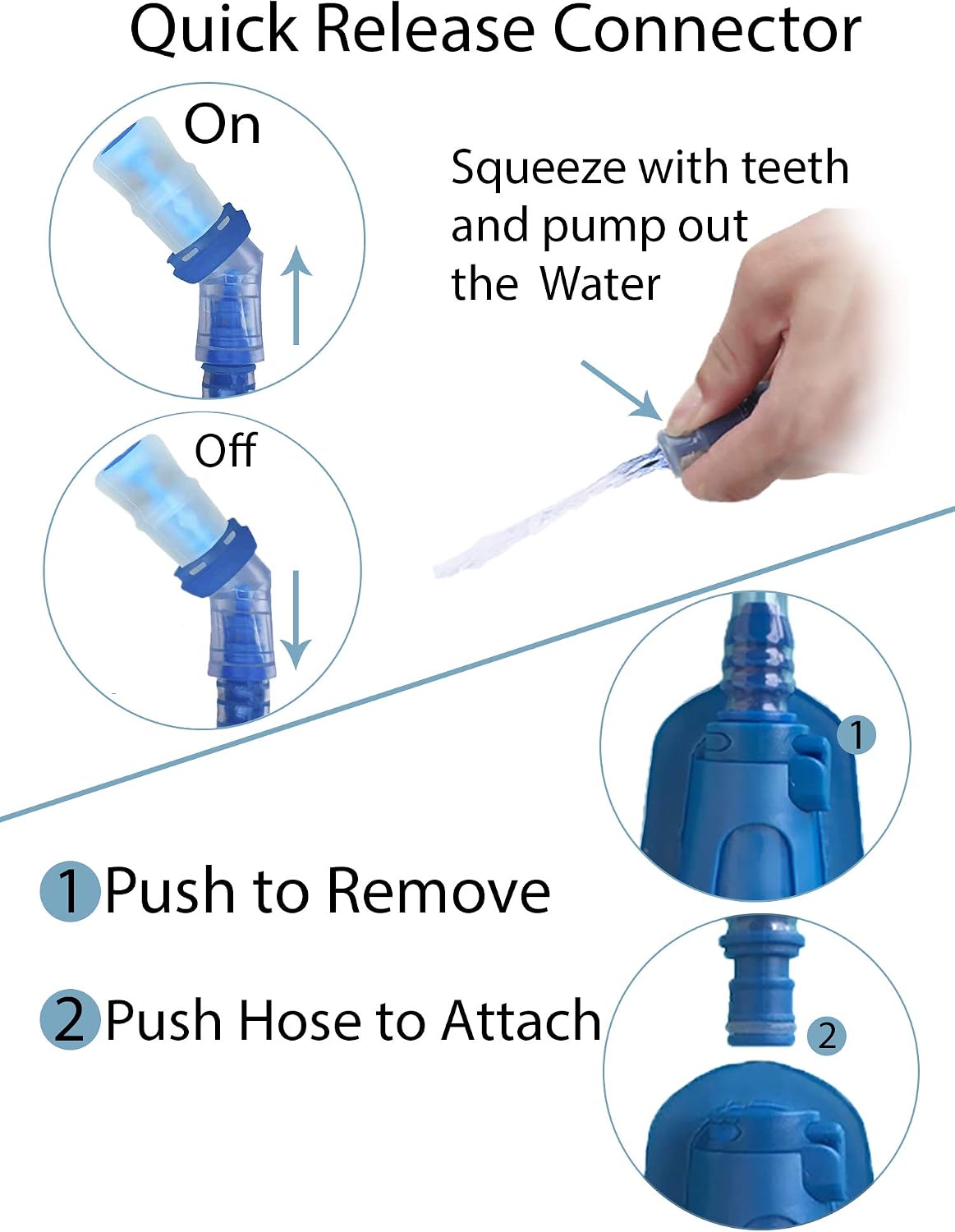 Quick Release Connector

On

Squeeze with teeth and pump out the Water

Off

1

1 Push to Remove

2 Push Hose to Attach

2