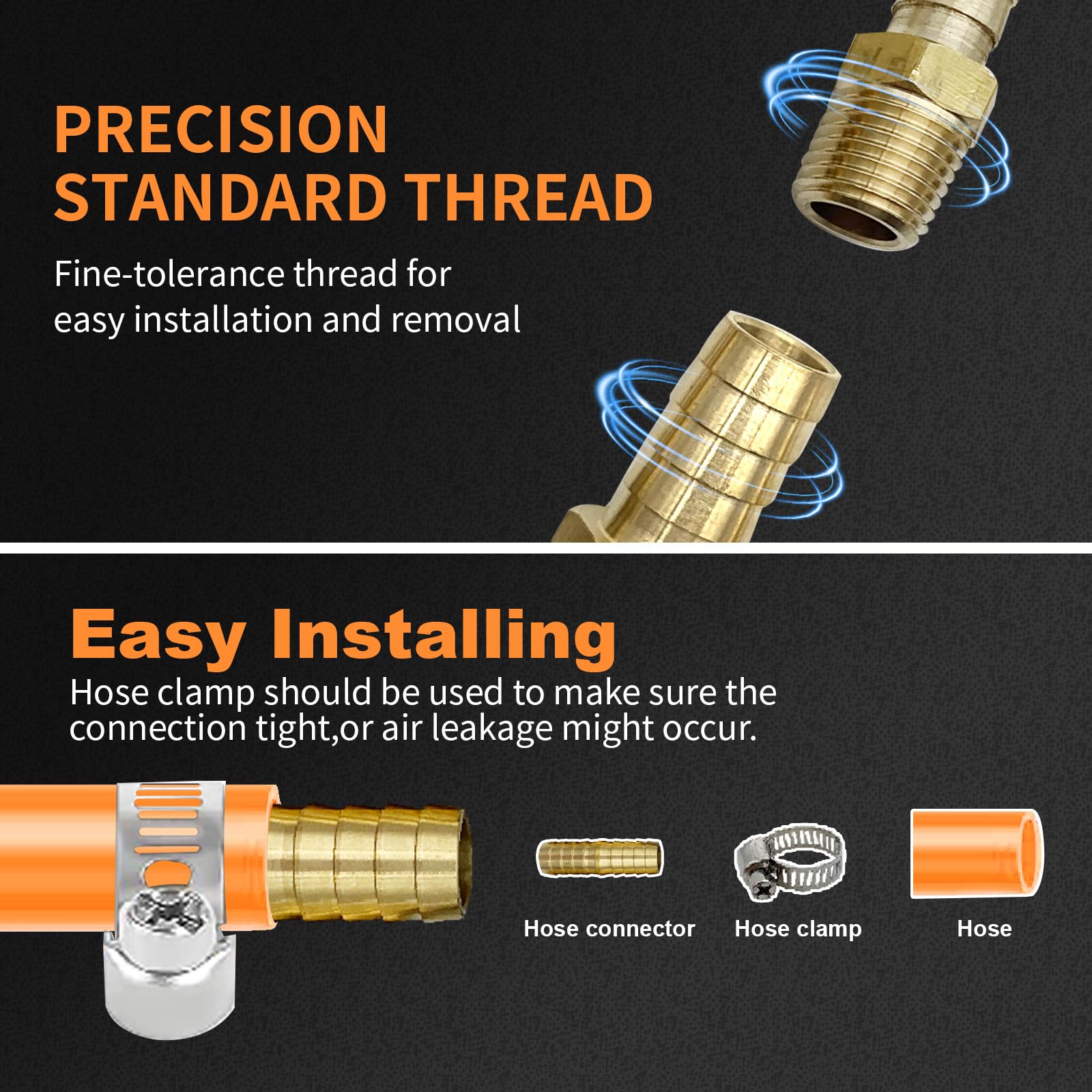 PRECISION STANDARD THREAD

Fine-tolerance thread for easy installation and removal

Easy Installing

Hose clamp should be used to make sure the connection tight,or air leakage might occur.

Hose connector

Hose clamp

Hose