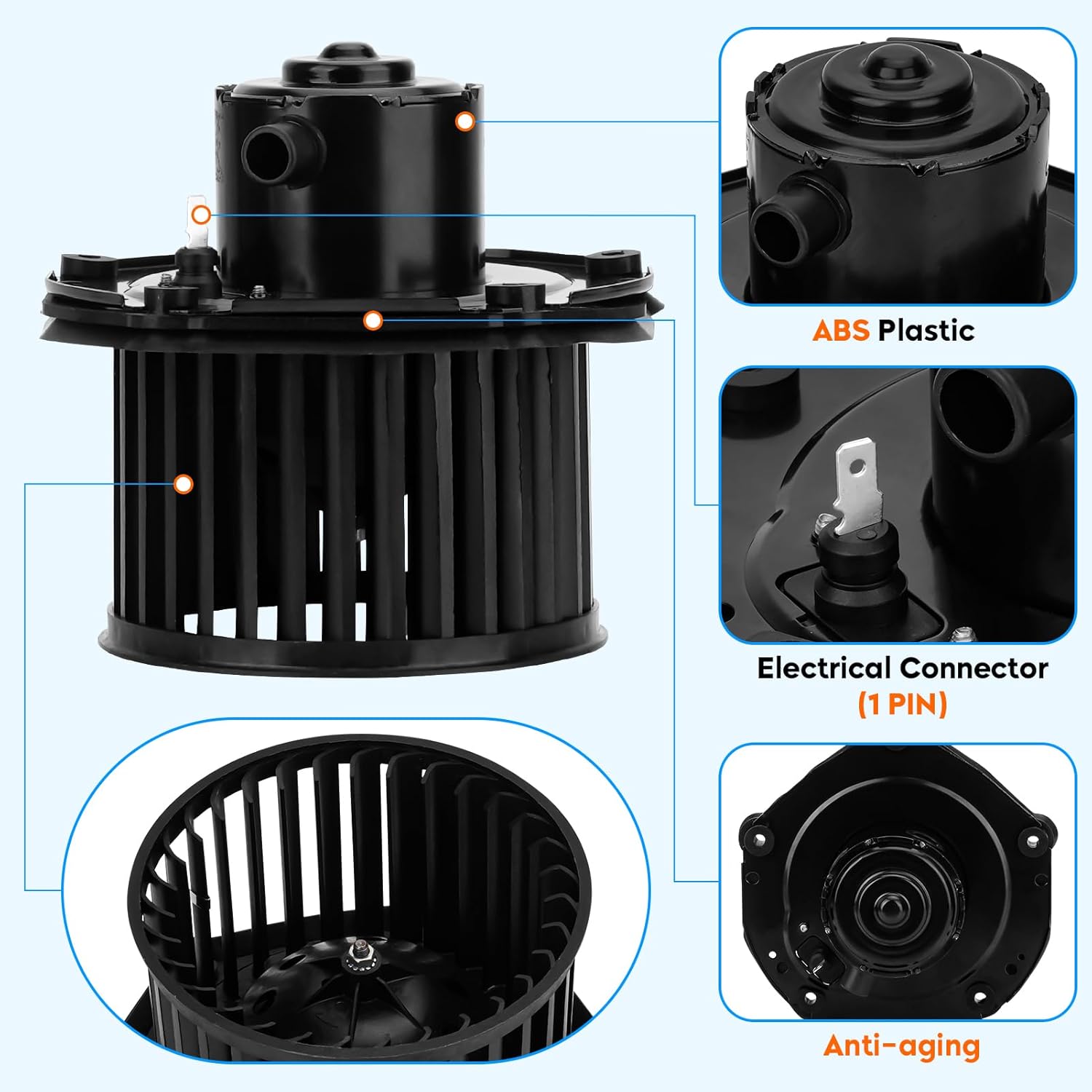 ABS Plastic

Electrical Connector
(1 PIN)

Anti-aging