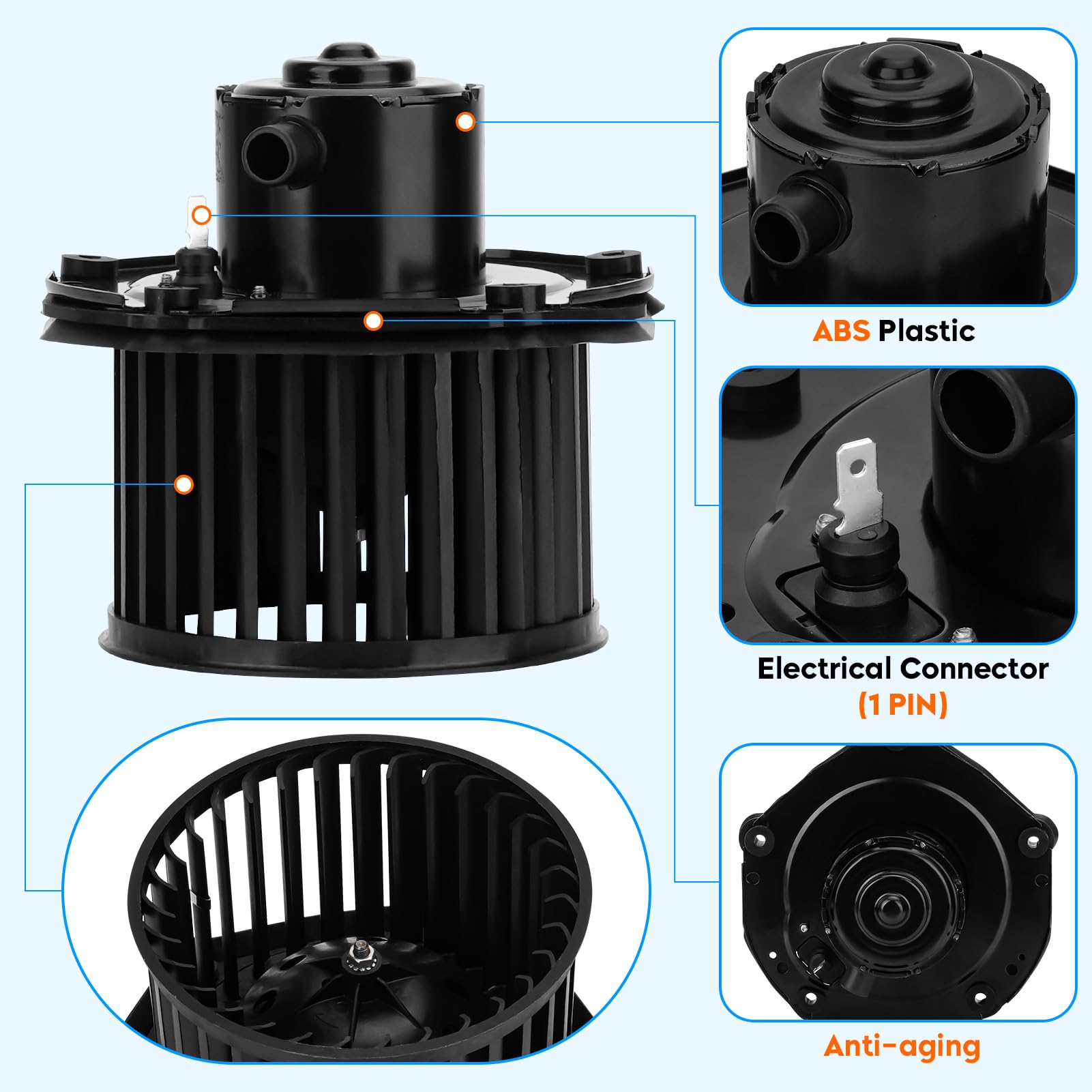 ABS Plastic

Electrical Connector
(1 PIN)

Anti-aging