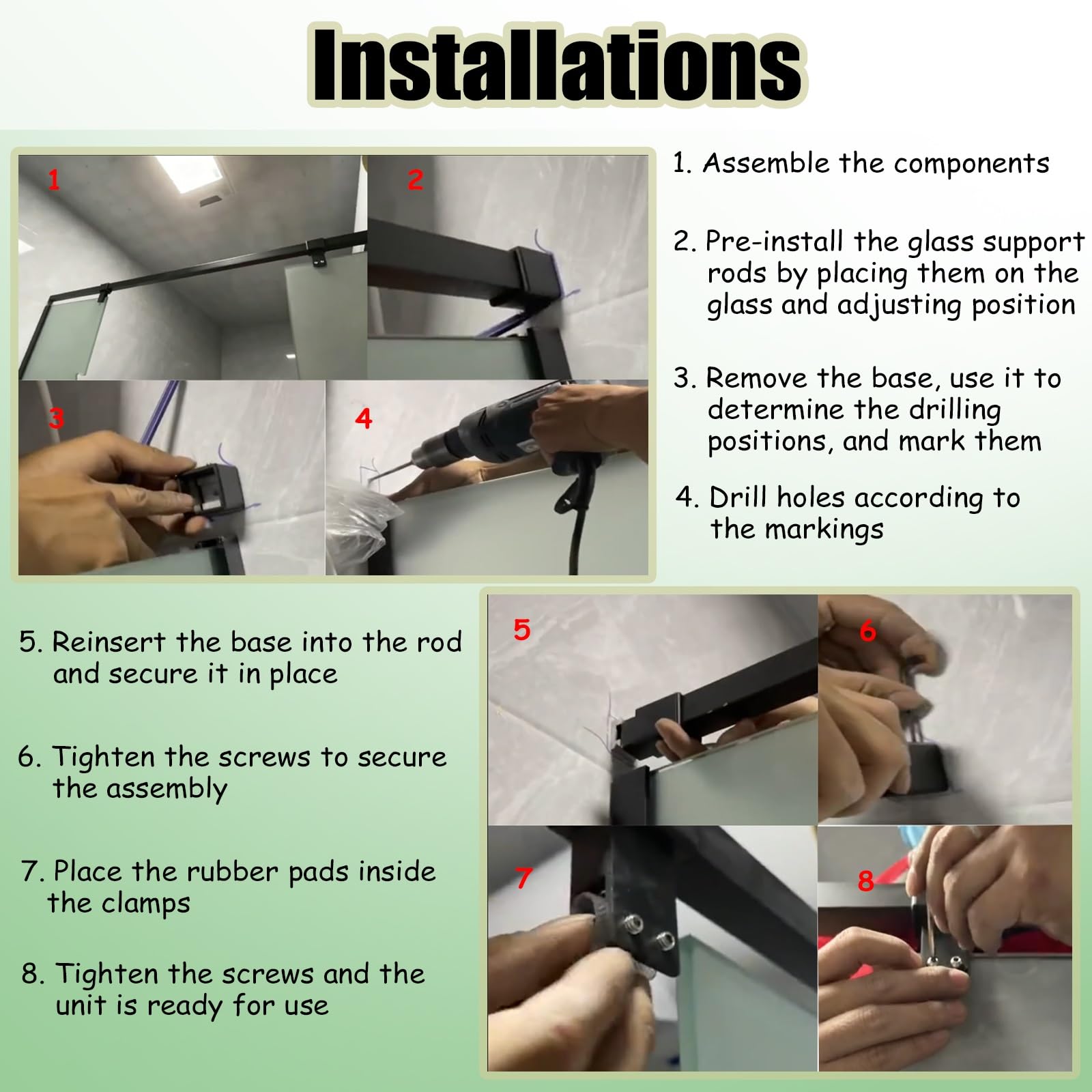 Installations

1

2

3

4

1. Assemble the components

2. Pre-install the glass support rods by placing them on the glass and adjusting position

3. Remove the base, use it to determine the drilling positions, and mark them

4. Drill holes according to the markings

5. Reinsert the base into the rod and secure it in place

6. Tighten the screws to secure the assembly

7. Place the rubber pads inside the clamps

8. Tighten the screws and the unit is ready for use

5

6

7

8