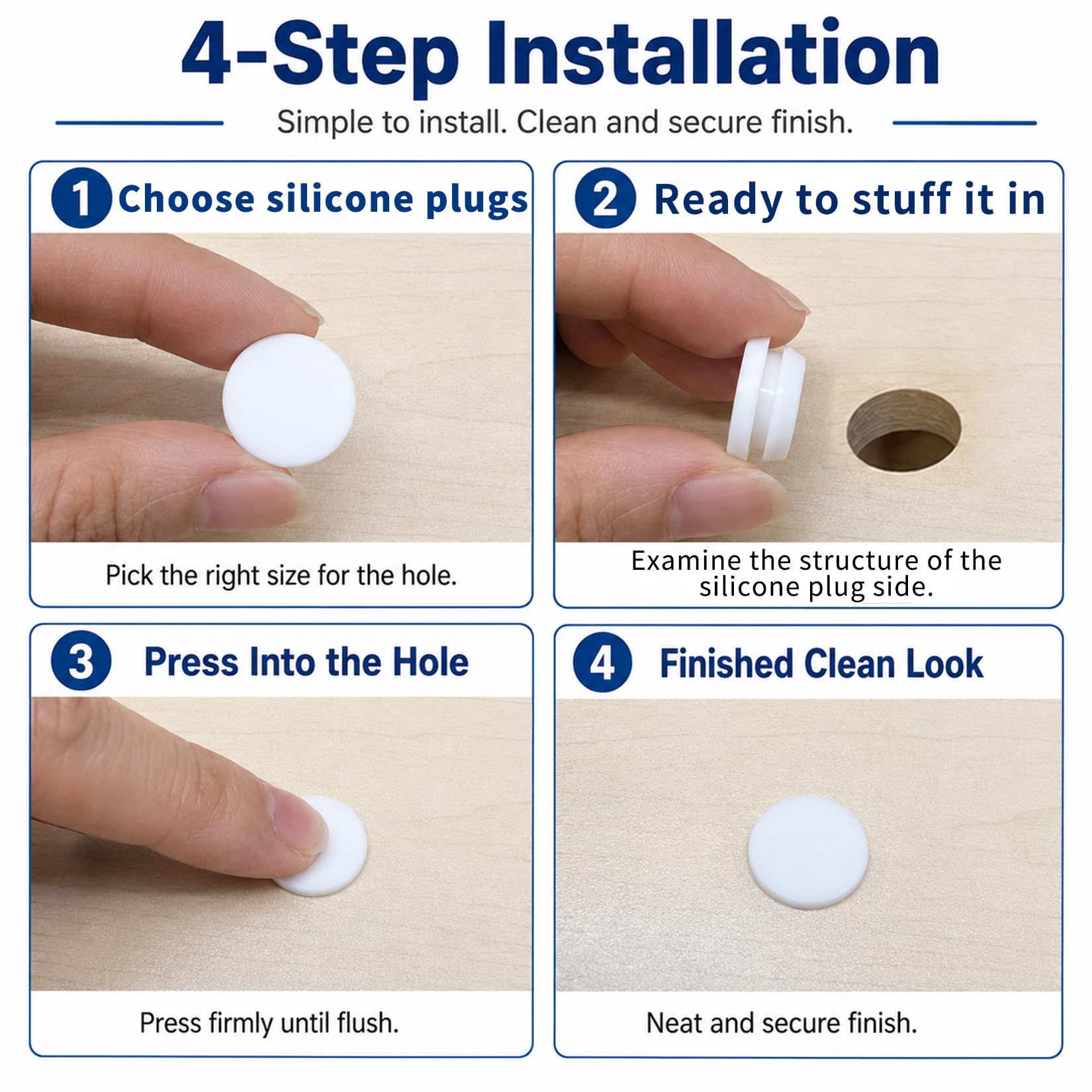 4-Step Installation

Simple to install. Clean and secure finish.

1 Choose silicone plugs

Pick the right size for the hole.

2 Ready to stuff it in

Examine the structure of the silicone plug side.

3 Press Into the Hole

Press firmly until flush.

4 Finished Clean Look

Neat and secure finish.