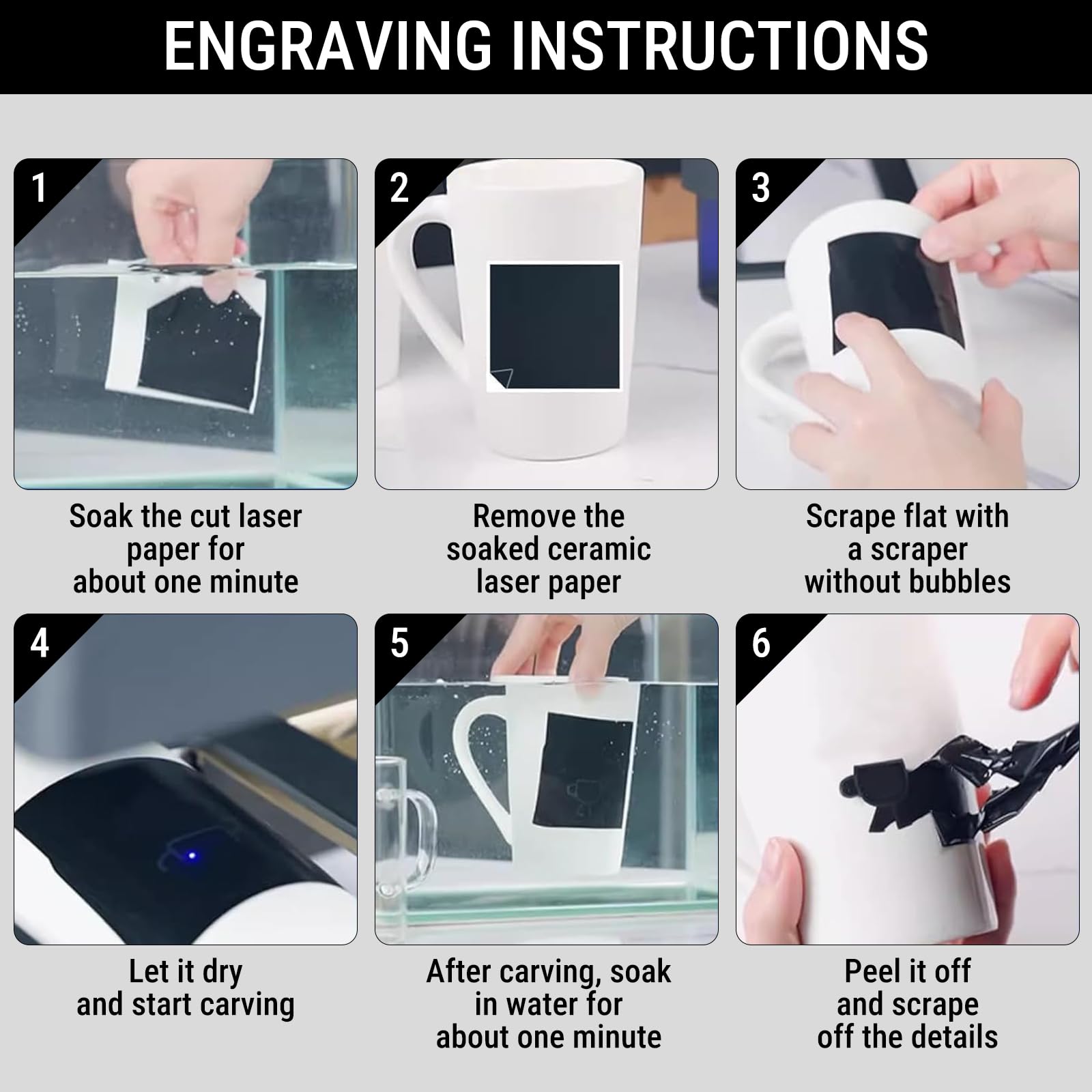 ENGRAVING INSTRUCTIONS

1

Soak the cut laser paper for about one minute

2

Remove the soaked ceramic laser paper

3

Scrape flat with a scraper without bubbles

4

Let it dry and start carving

5

After carving, soak in water for about one minute

6

Peel it off and scrape off the details