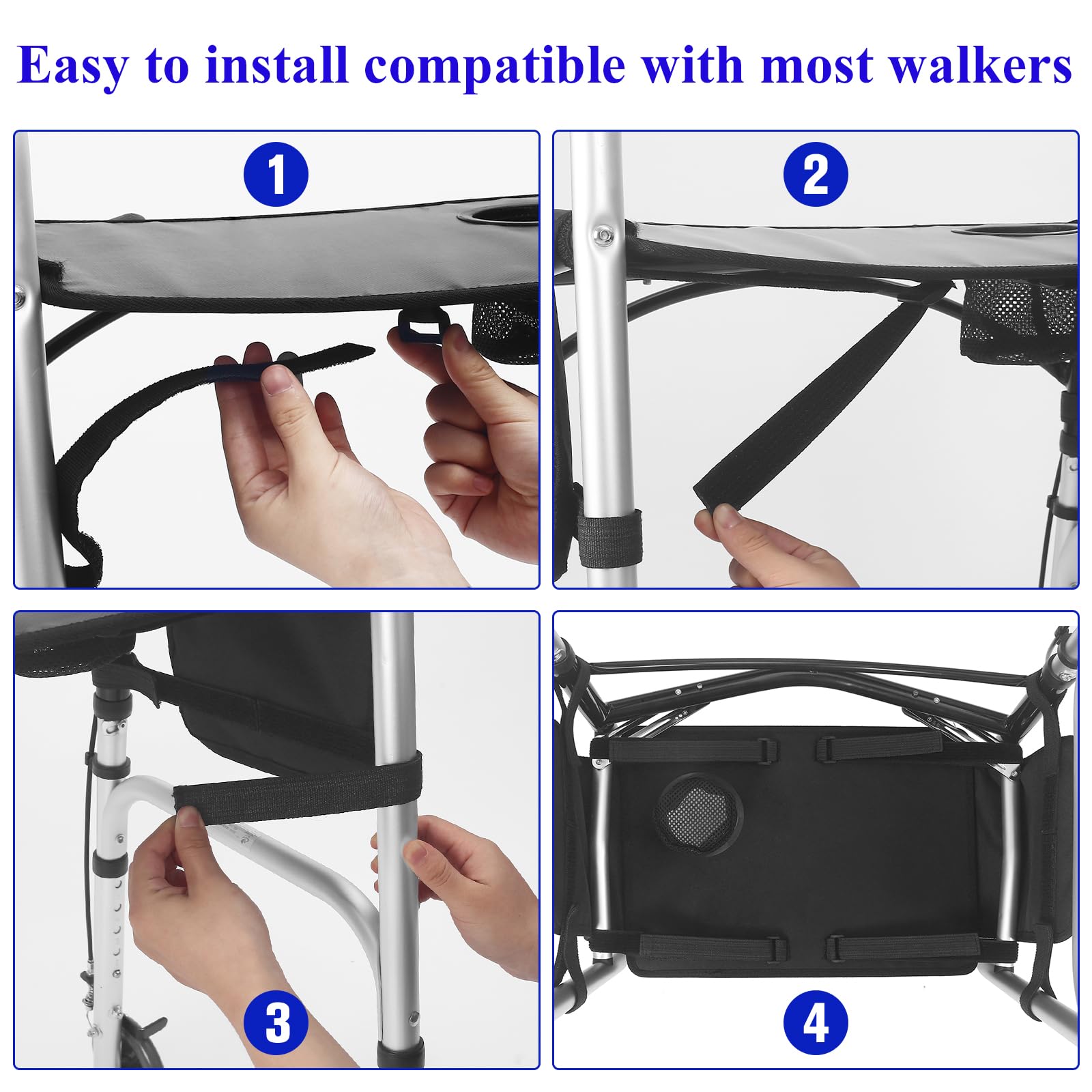 Easy to install compatible with most walkers

1

2

3

4