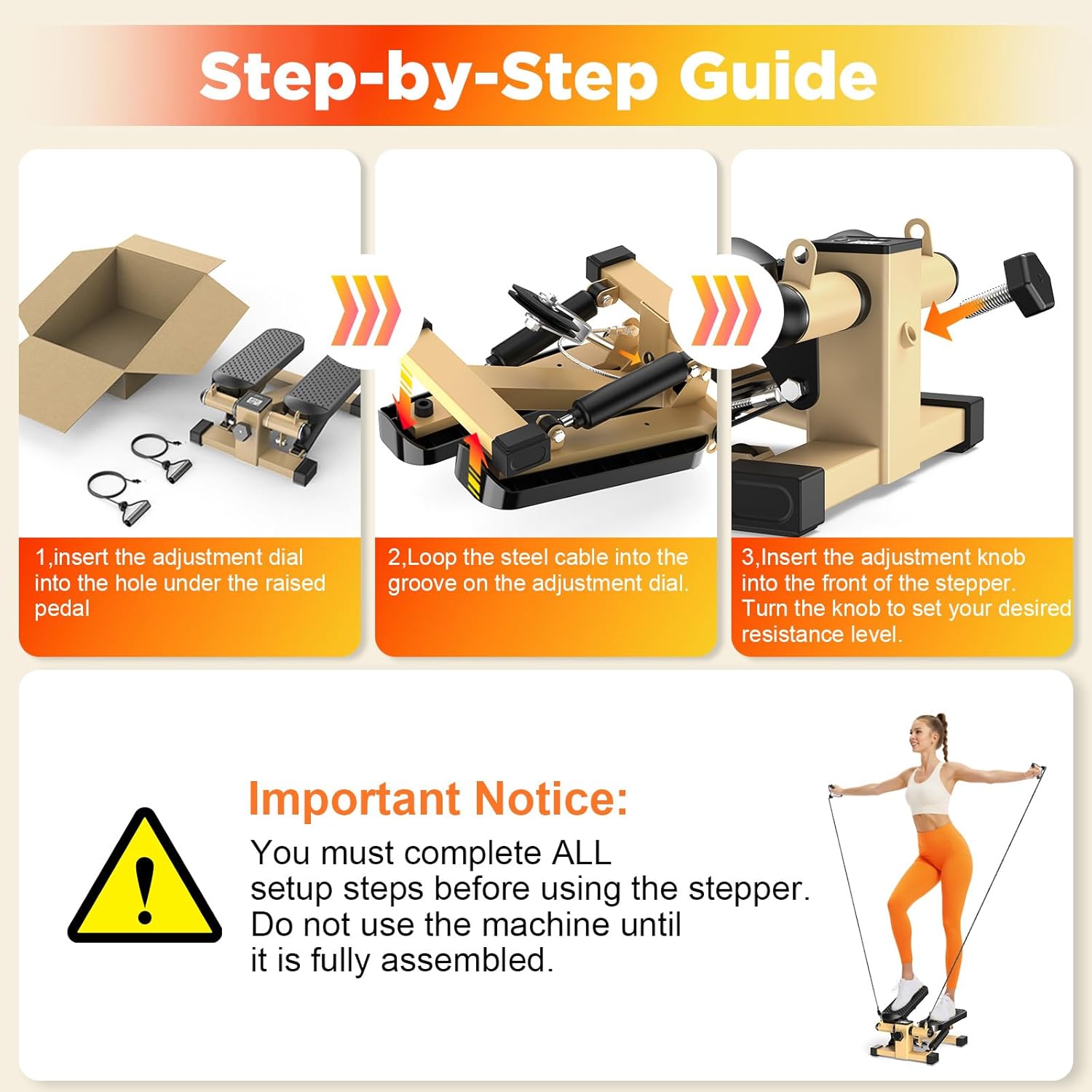 Step-by-Step Guide

1,insert the adjustment dial into the hole under the raised pedal

2,Loop the steel cable into the groove on the adjustment dial.

3,Insert the adjustment knob into the front of the stepper. Turn the knob to set your desired resistance level.

Important Notice:

You must complete ALL setup steps before using the stepper. Do not use the machine until it is fully assembled.