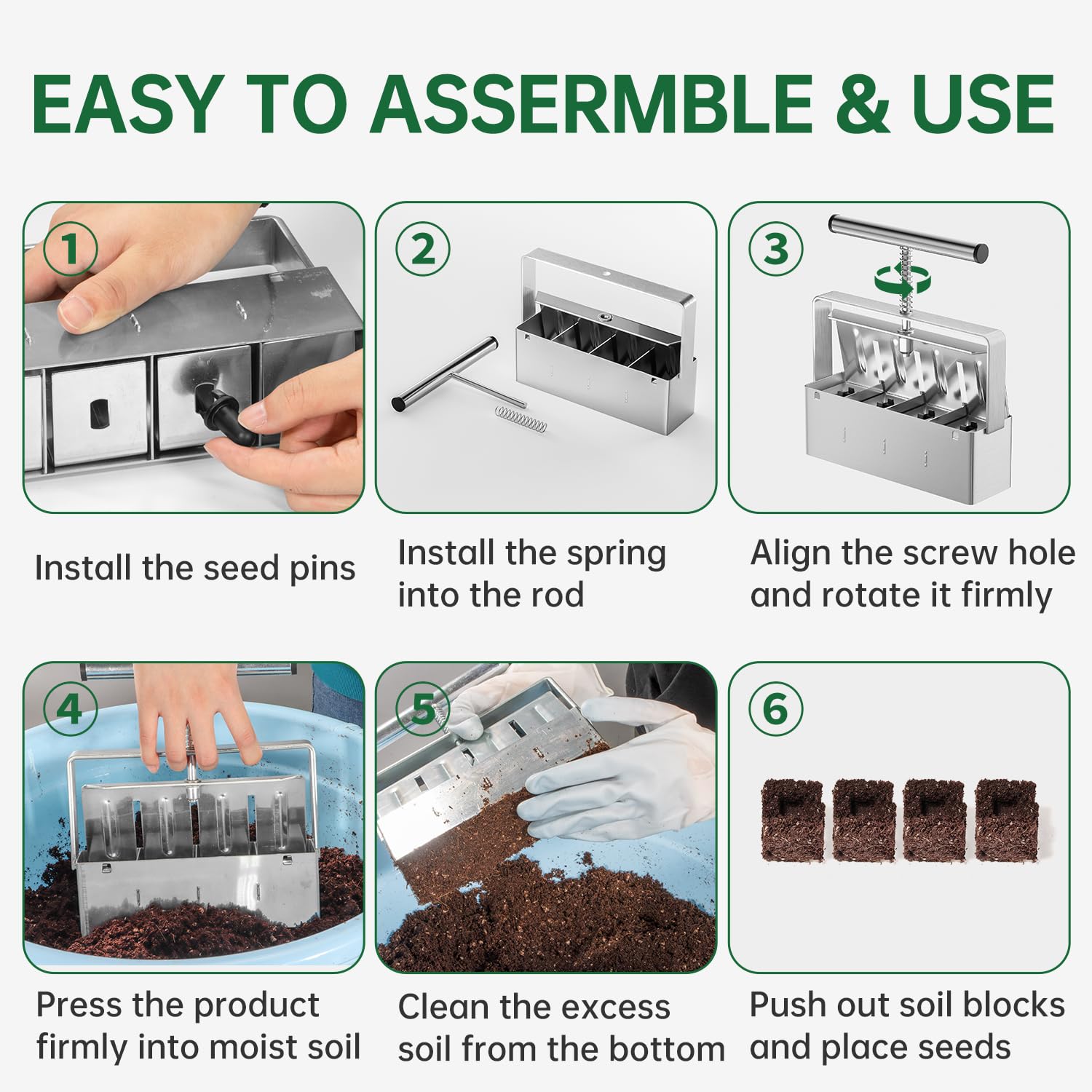 EASY TO ASSERMBLE & USE

1
Install the seed pins

2
Install the spring into the rod

3
Align the screw hole and rotate it firmly

4
Press the product firmly into moist soil

5
Clean the excess soil from the bottom

6
Push out soil blocks and place seeds