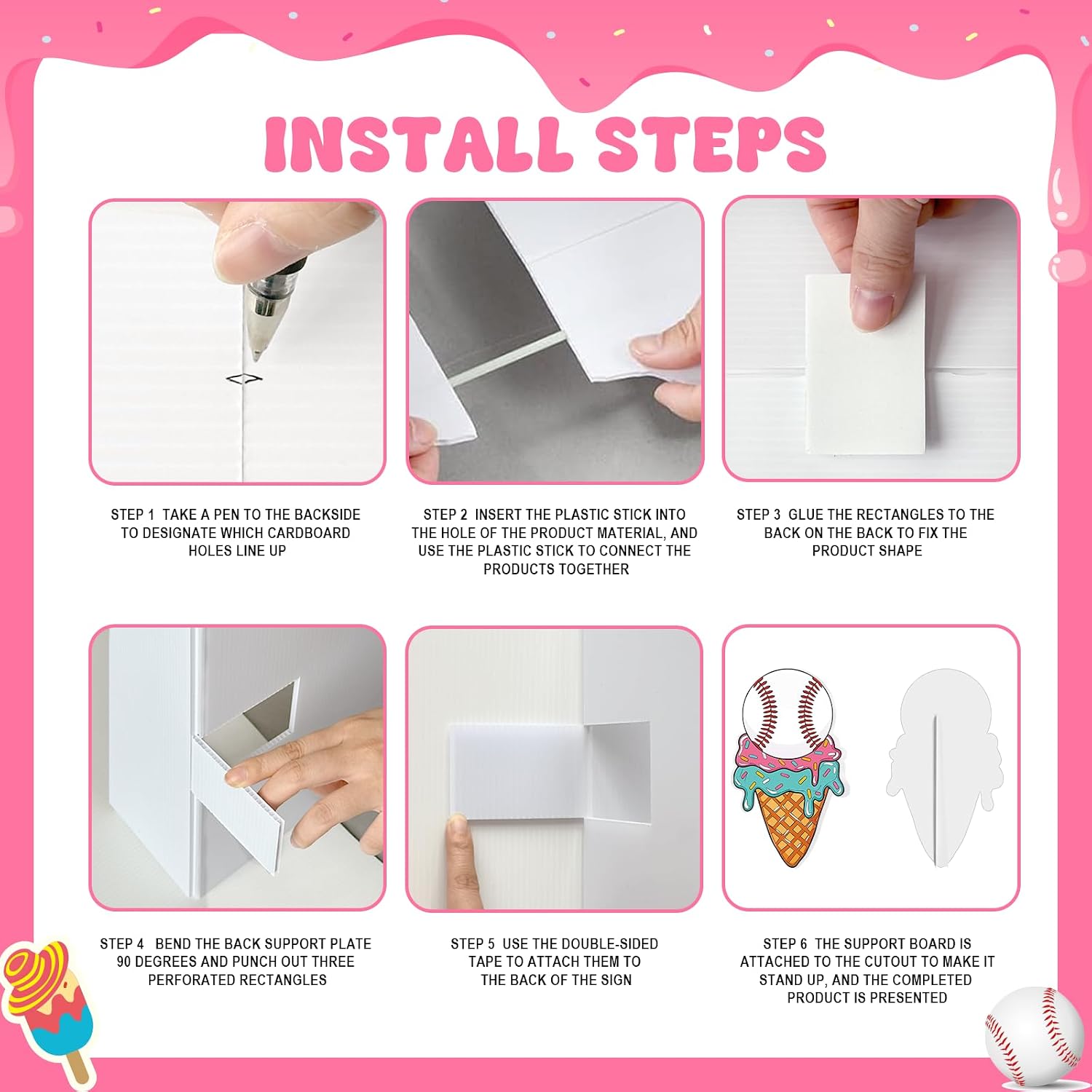 INSTALL STEPS

STEP 1 TAKE A PEN TO THE BACKSIDE TO DESIGNATE WHICH CARDBOARD HOLES LINE UP

STEP 2 INSERT THE PLASTIC STICK INTO THE HOLE OF THE PRODUCT MATERIAL, AND USE THE PLASTIC STICK TO CONNECT THE PRODUCTS TOGETHER

STEP 3 GLUE THE RECTANGLES TO THE BACK ON THE BACK TO FIX THE PRODUCT SHAPE

STEP 4 BEND THE BACK SUPPORT PLATE 90 DEGREES AND PUNCH OUT THREE PERFORATED RECTANGLES

STEP 5 USE THE DOUBLE-SIDED TAPE TO ATTACH THEM TO THE BACK OF THE SIGN

STEP 6 THE SUPPORT BOARD IS ATTACHED TO THE CUTOUT TO MAKE IT STAND UP, AND THE COMPLETED PRODUCT IS PRESENTED