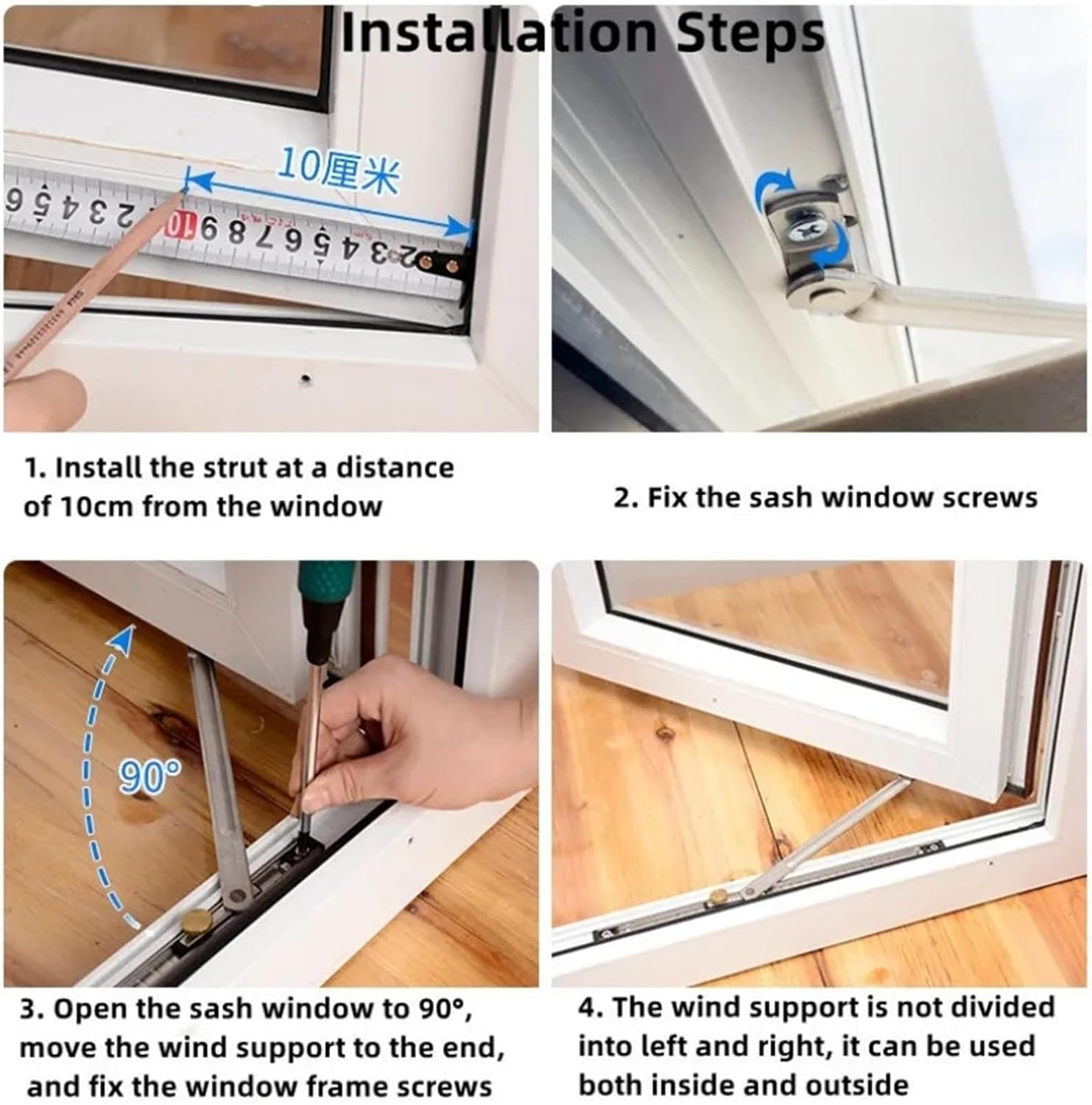 Installation Steps

10厘米

1. Install the strut at a distance of 10cm from the window

2. Fix the sash window screws

90°

3. Open the sash window to 90°, move the wind support to the end, and fix the window frame screws

4. The wind support is not divided into left and right, it can be used both inside and outside