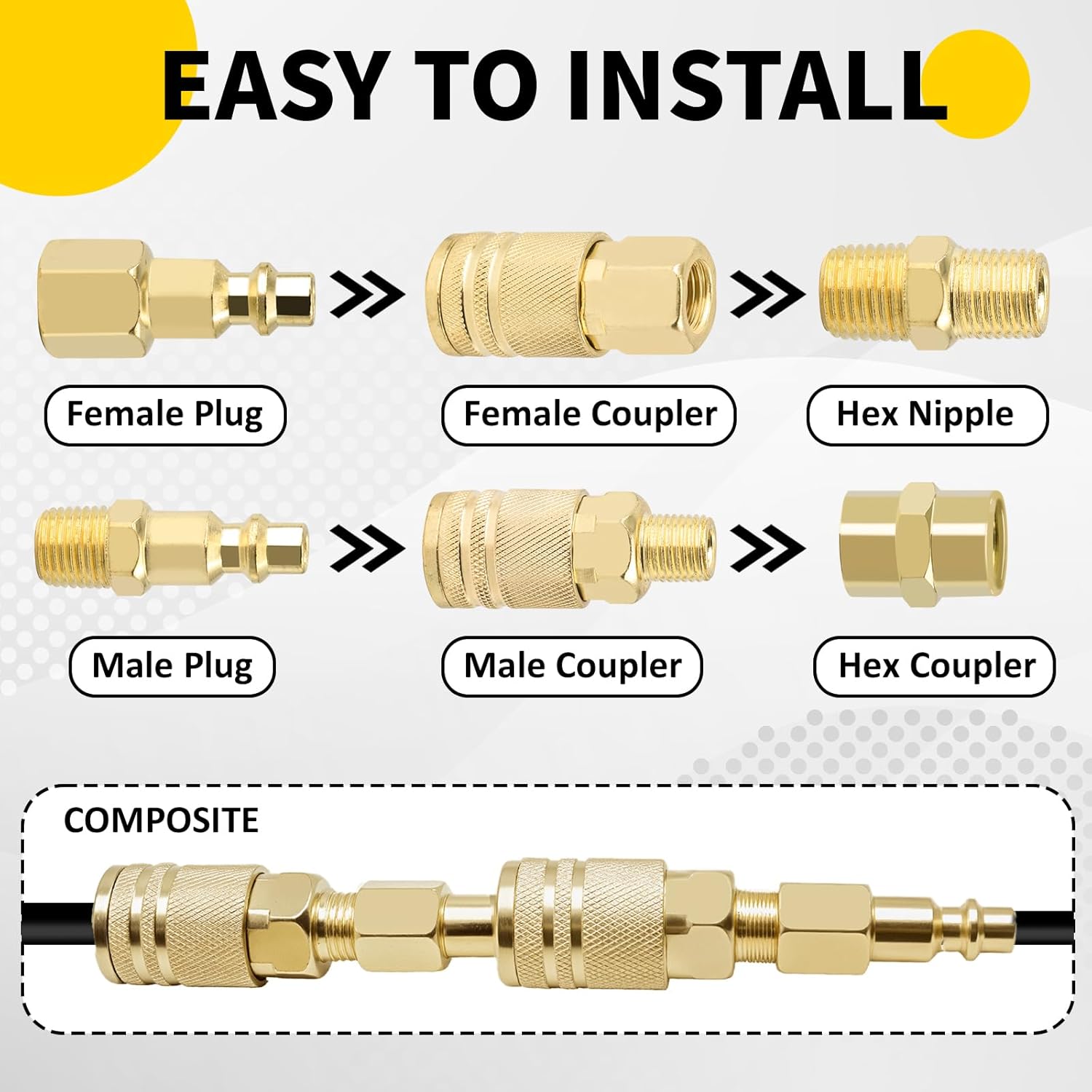 EASY TO INSTALL

Female Plug

Female Coupler

Hex Nipple

Male Plug

Male Coupler

Hex Coupler

COMPOSITE