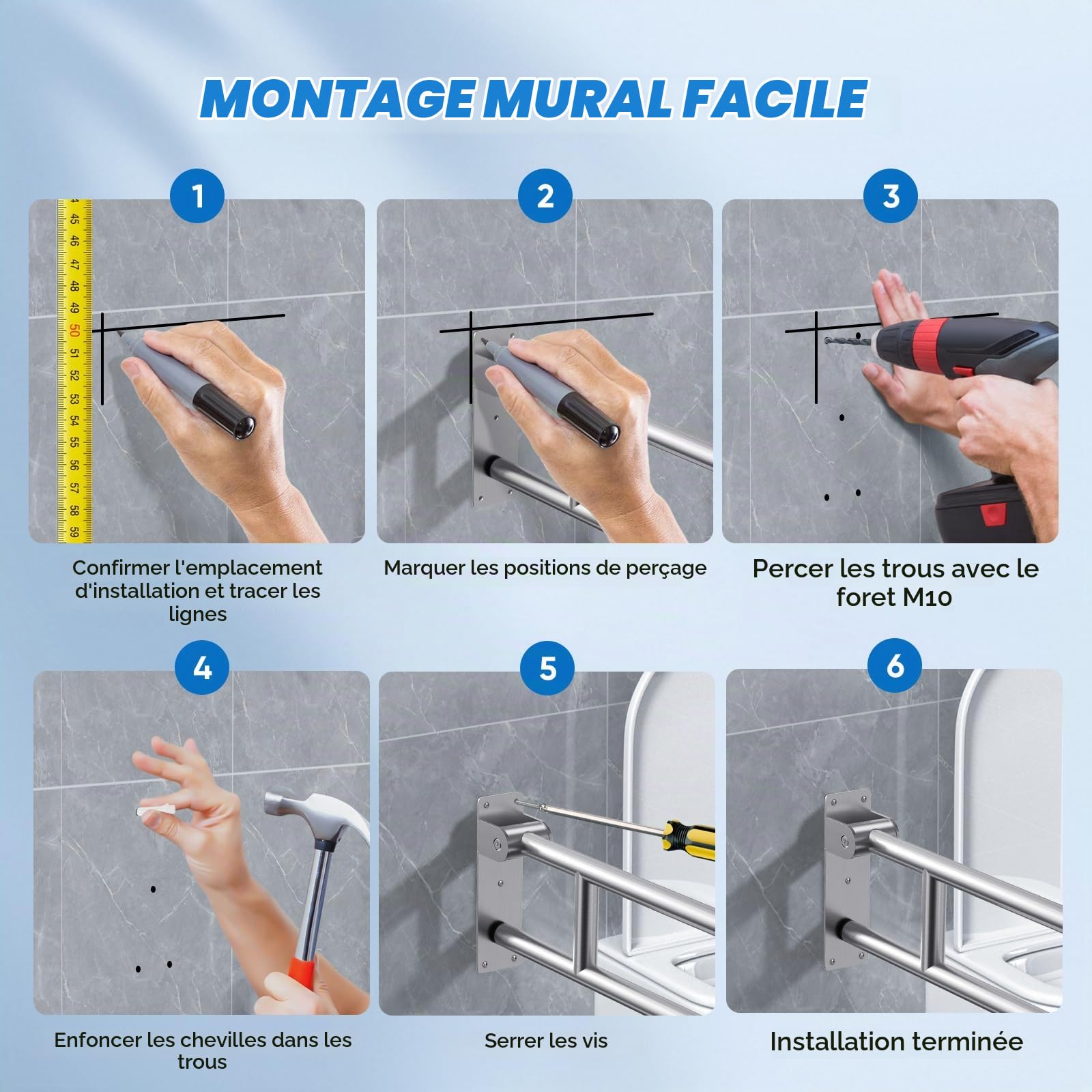 MONTAGE MURAL FACILE

1

45 46 47 48 49 50 51 52 53 54 55 56 57 58 59

Confirmer l'emplacement d'installation et tracer les lignes

2

Marquer les positions de perçage

3

Percer les trous avec le foret M10

4

Enfoncer les chevilles dans les trous

5

Serrer les vis

6

Installation terminée