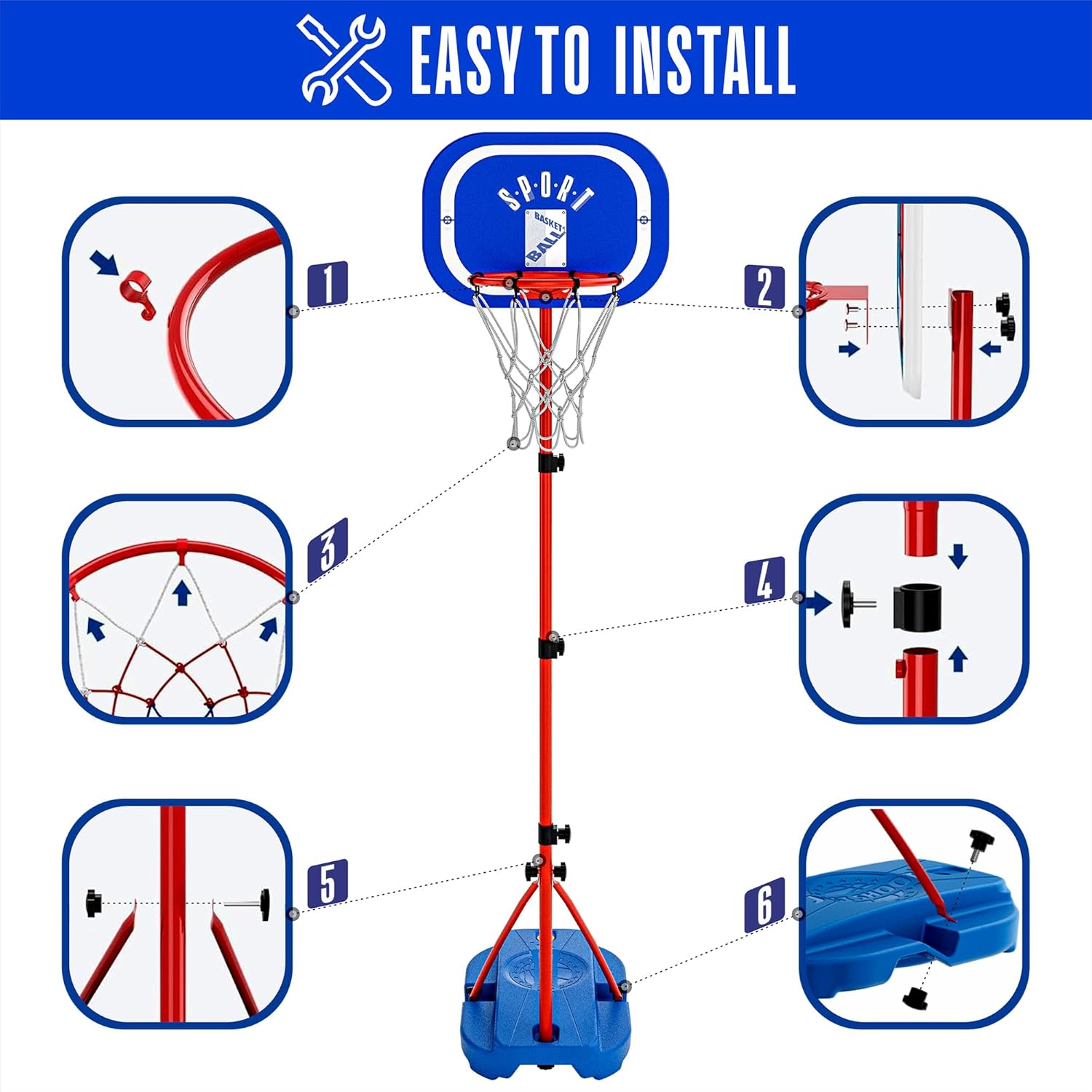 EASY TO INSTALL

S·P·O·R·T

BASKET BALL

1

2

3

4

5

6