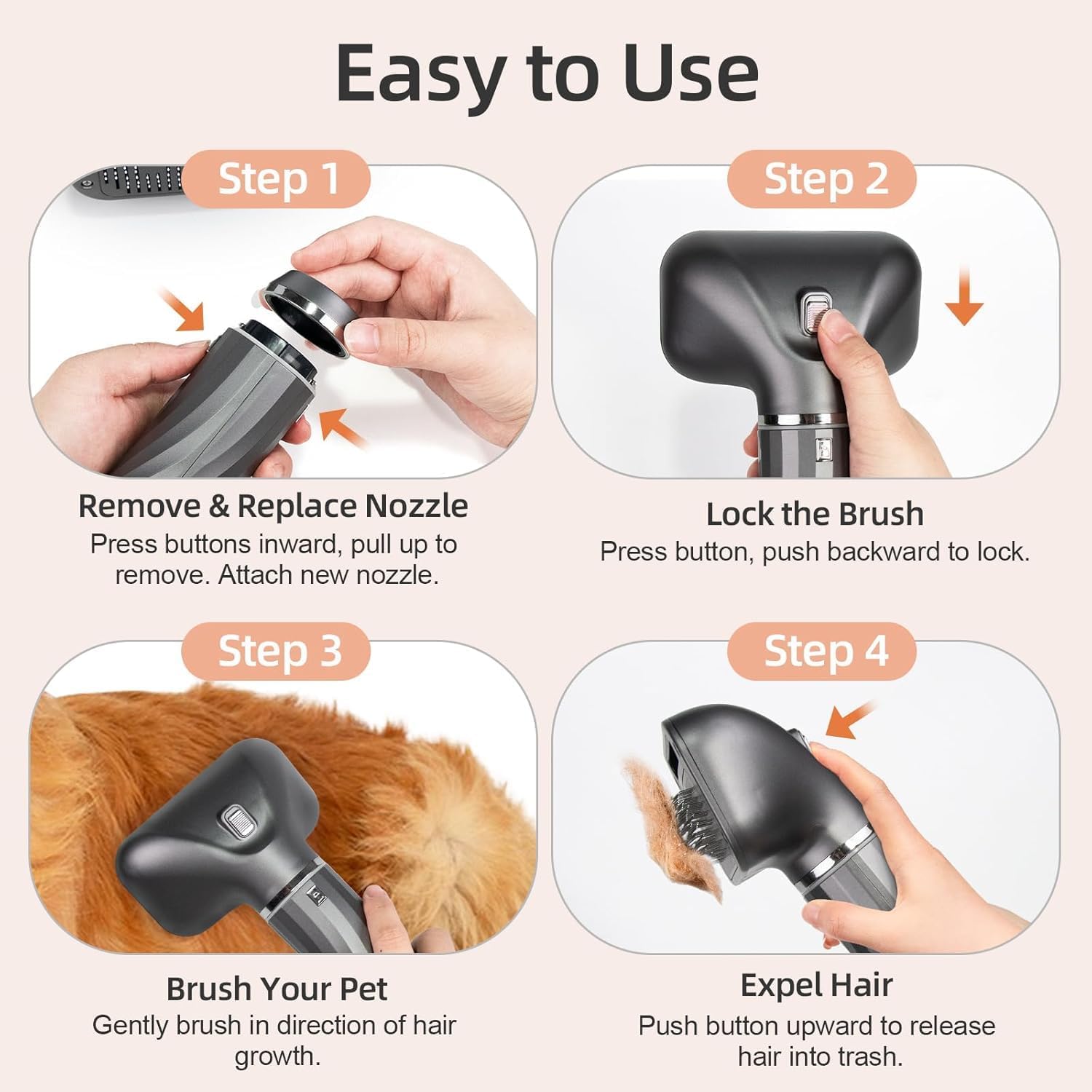 Easy to Use

Step 1

Remove & Replace Nozzle
Press buttons inward, pull up to remove. Attach new nozzle.

Step 2

Lock the Brush
Press button, push backward to lock.

Step 3

Brush Your Pet
Gently brush in direction of hair growth.

Step 4

Expel Hair
Push button upward to release hair into trash.