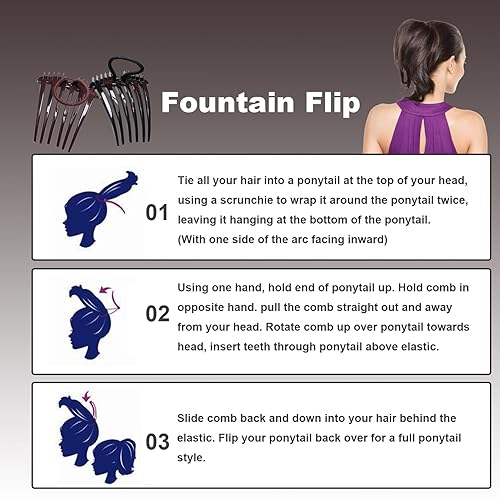 Fountain Flip

01 Tie all your hair into a ponytail at the top of your head, using a scrunchie to wrap it around the ponytail twice, leaving it hanging at the bottom of the ponytail. (With one side of the arc facing inward)

02 Using one hand, hold end of ponytail up. Hold comb in opposite hand. pull the comb straight out and away from your head. Rotate comb up over ponytail towards head, insert teeth through ponytail above elastic.

03 Slide comb back and down into your hair behind the elastic. Flip your ponytail back over for a full ponytail style.