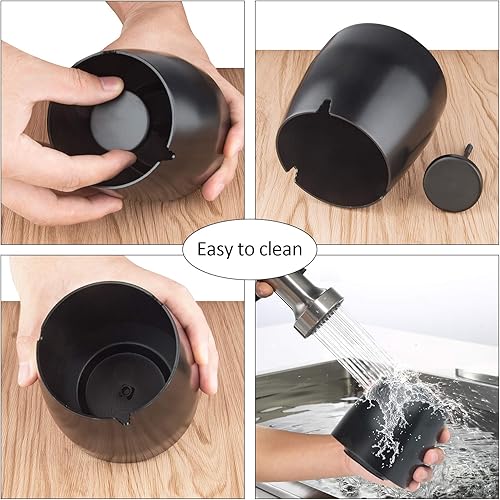 Easy to clean