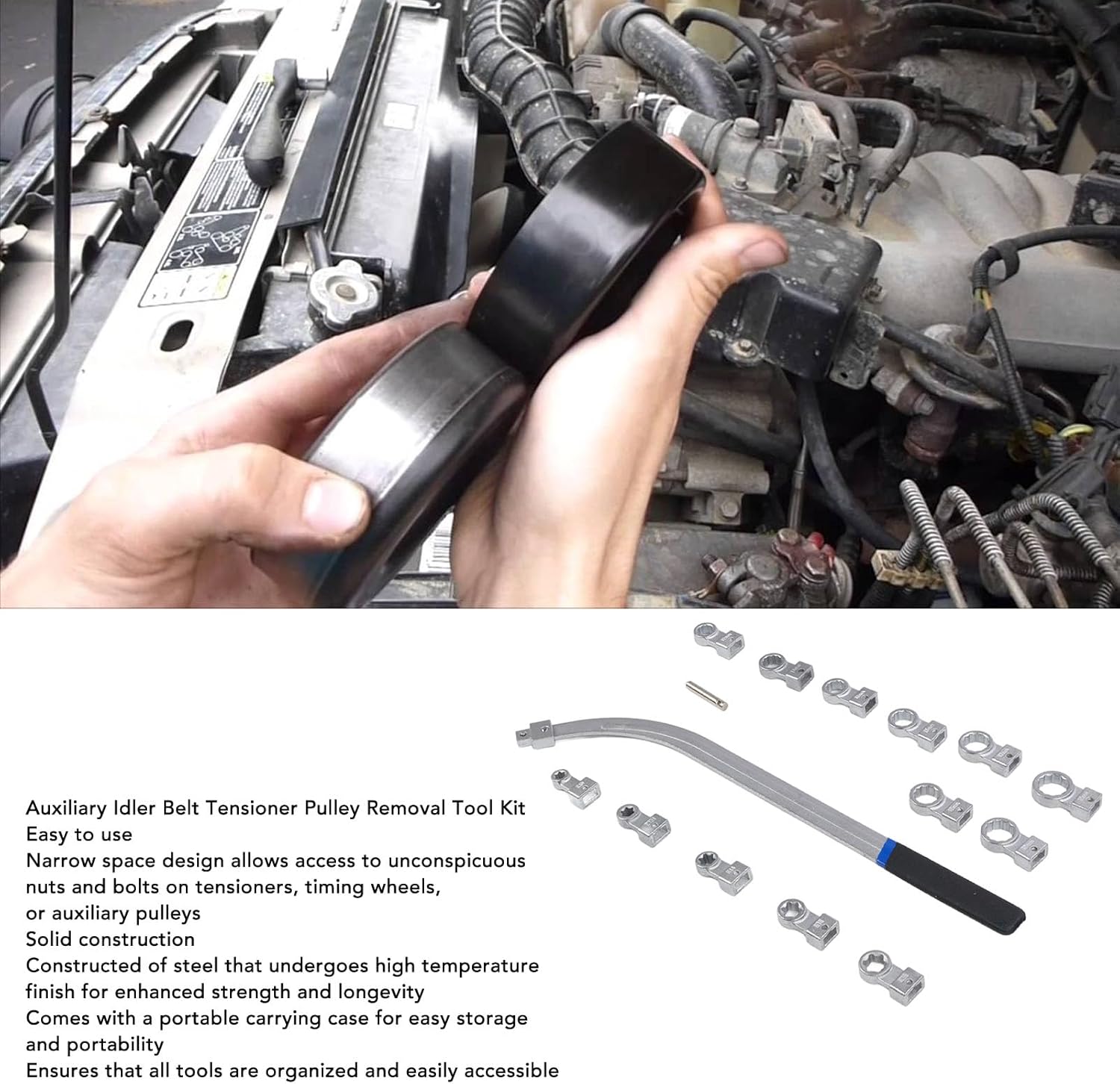 Auxiliary Idler Belt Tensioner Pulley Removal Tool Kit
Easy to use
Narrow space design allows access to unconspicuous nuts and bolts on tensioners, timing wheels, or auxiliary pulleys
Solid construction
Constructed of steel that undergoes high temperature finish for enhanced strength and longevity
Comes with a portable carrying case for easy storage and portability
Ensures that all tools are organized and easily accessible