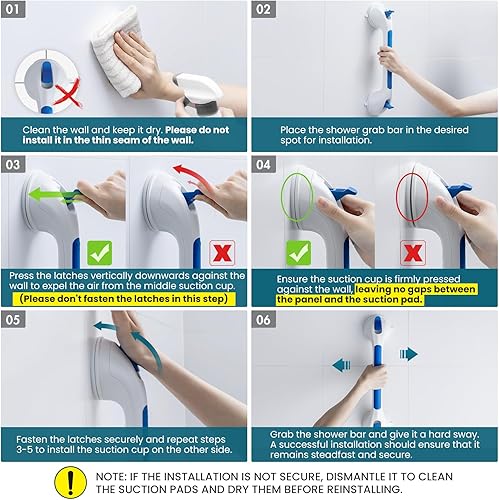 01

Clean the wall and keep it dry. Please do not install it in the thin seam of the wall.

02

Place the shower grab bar in the desired spot for installation.

03

Press the latches vertically downwards against the wall to expel the air from the middle suction cup. (Please don't fasten the latches in this step)

04

Ensure the suction cup is firmly pressed against the wall, leaving no gaps between the panel and the suction pad.

05

Fasten the latches securely and repeat steps 3-5 to install the suction cup on the other side.

06

Grab the shower bar and give it a hard sway. A successful installation should ensure that it remains steadfast and secure.

NOTE: IF THE INSTALLATION IS NOT SECURE, DISMANTLE IT TO CLEAN THE SUCTION PADS AND DRY THEM BEFORE REINSTALLING.