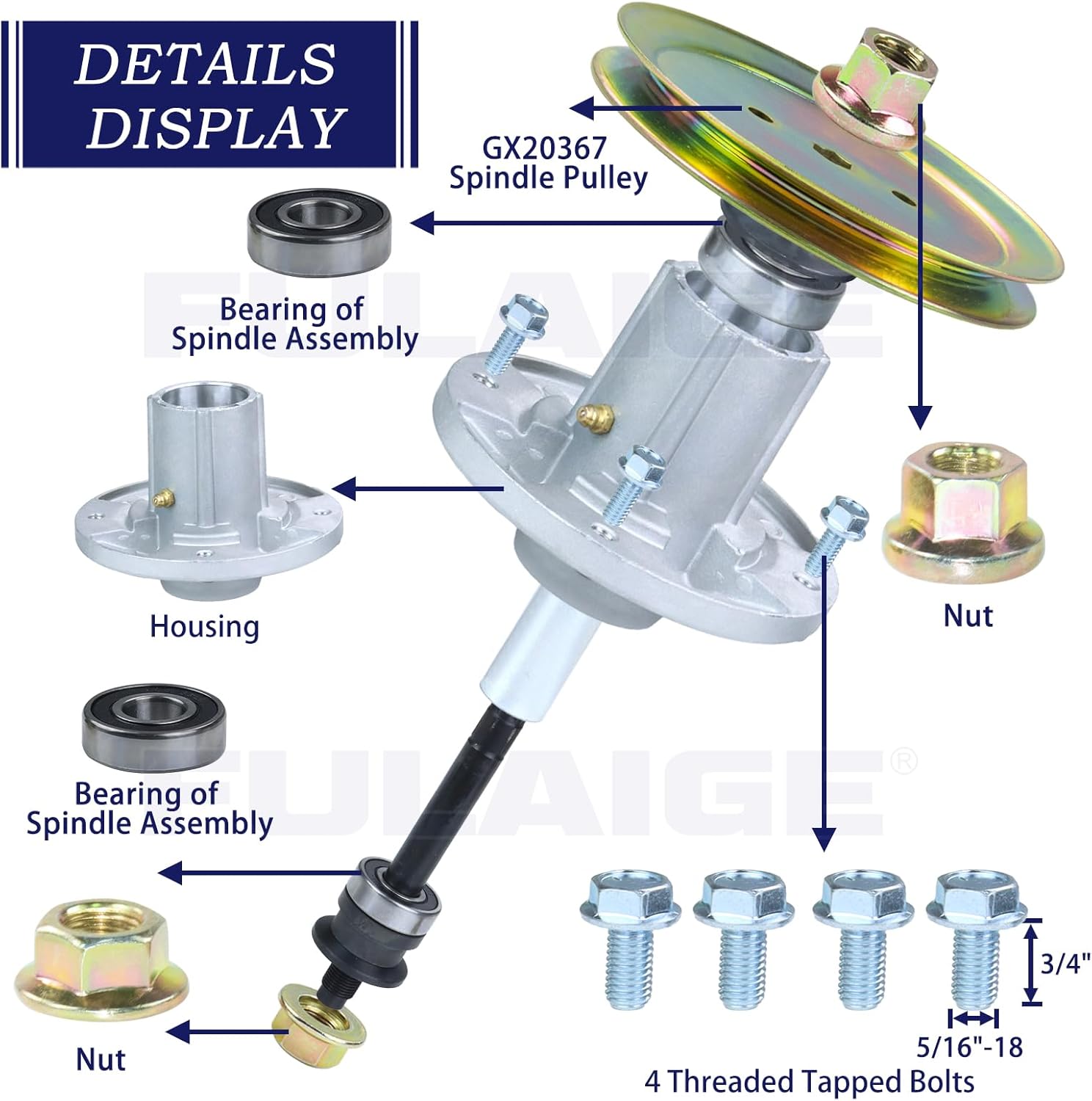 DETAILS DISPLAY

GX20367
Spindle Pulley

Bearing of
Spindle Assembly

FULAIGE

Housing

Nut

Bearing of
Spindle Assembly

FULAIGE®

Nut

3/4"

5/16"-18

4 Threaded Tapped Bolts