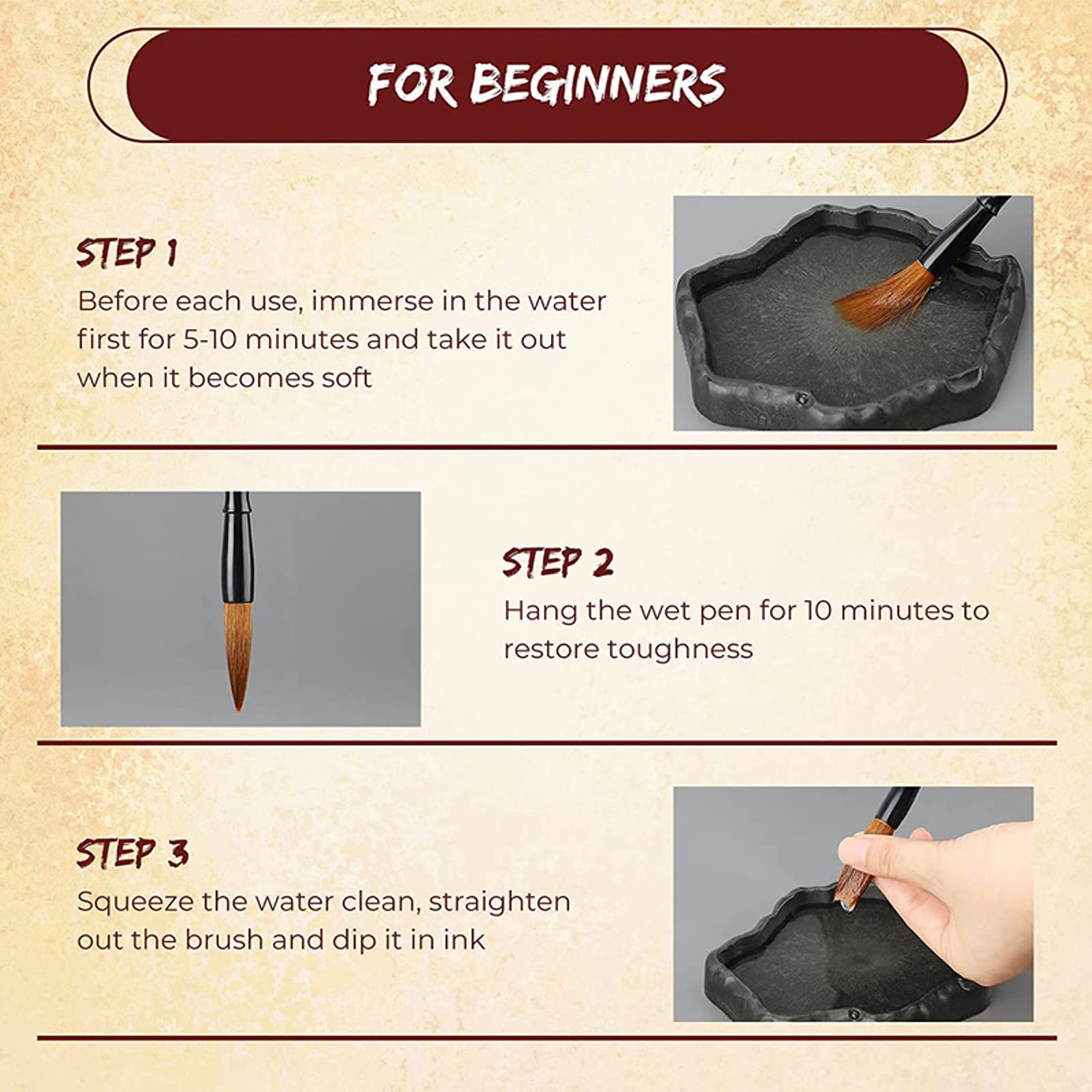 FOR BEGINNERS

STEP 1
Before each use, immerse in the water first for 5-10 minutes and take it out when it becomes soft

STEP 2
Hang the wet pen for 10 minutes to restore toughness

STEP 3
Squeeze the water clean, straighten out the brush and dip it in ink