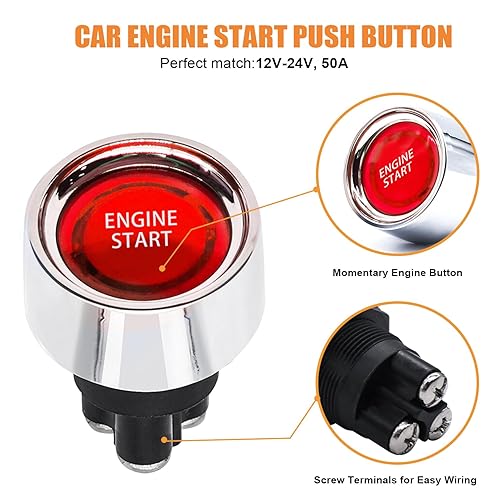 CAR ENGINE START PUSH BUTTON

Perfect match:12V-24V, 50A

ENGINE START

ENGINE START

Momentary Engine Button

Screw Terminals for Easy Wiring