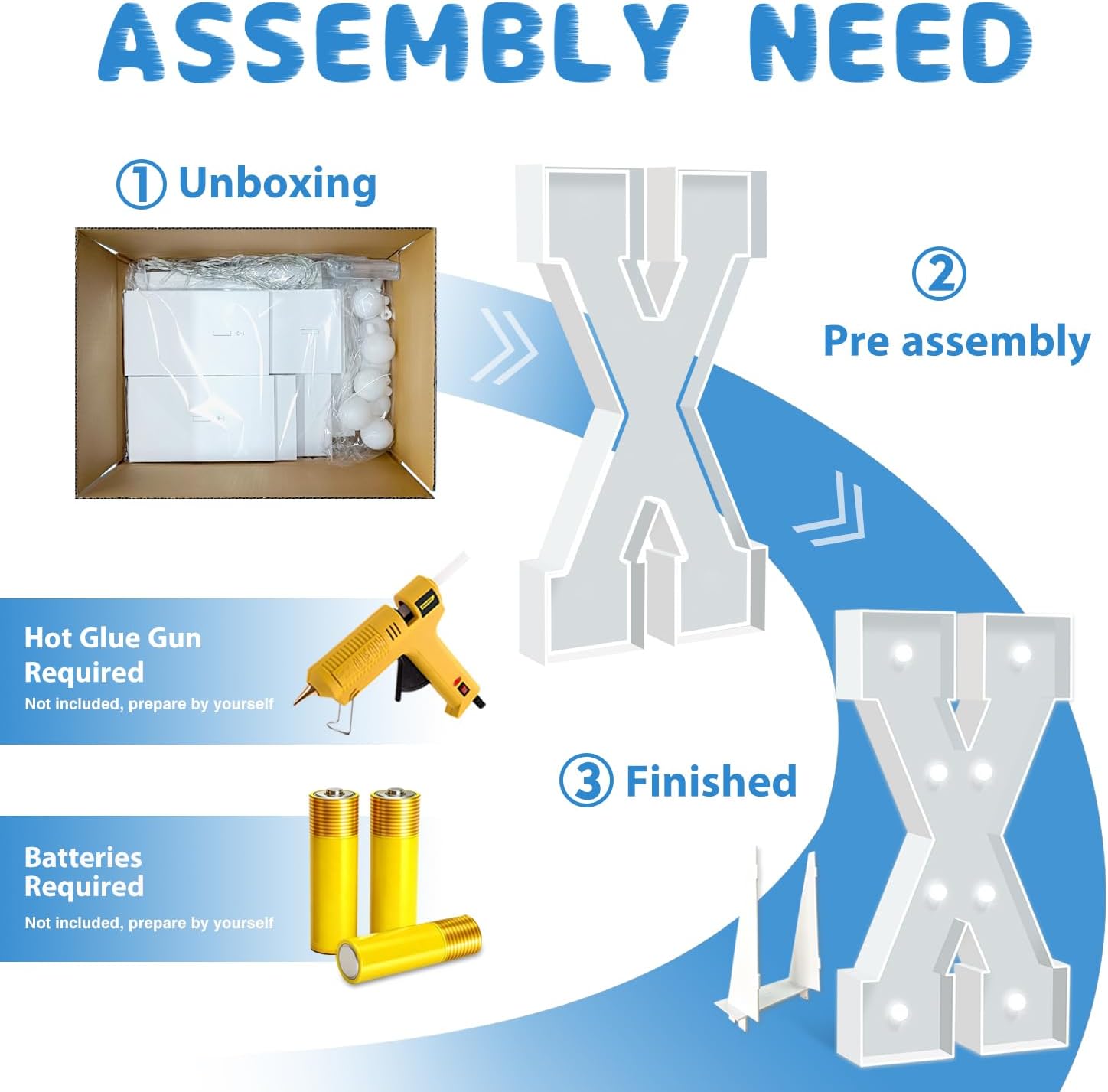 ASSEMBLY NEED

① Unboxing

② Pre assembly

Hot Glue Gun Required
Not included, prepare by yourself

③ Finished

Batteries Required
Not included, prepare by yourself