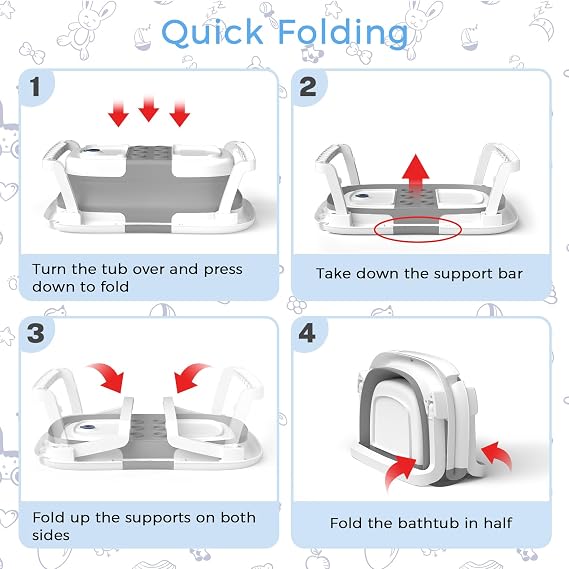 Quick Folding

1

Turn the tub over and press down to fold

2

Take down the support bar

3

Fold up the supports on both sides

4

Fold the bathtub in half